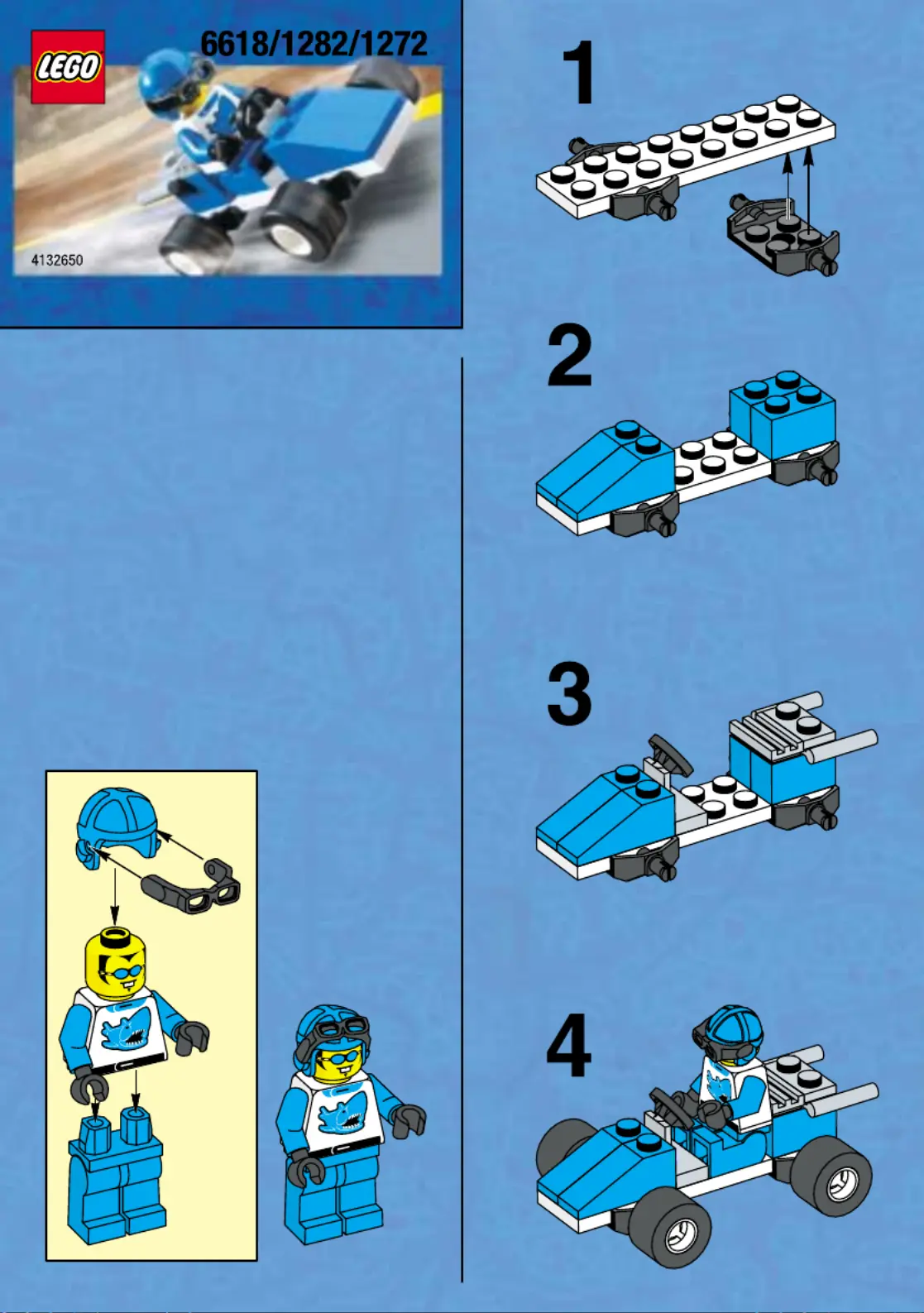 LEGO
6618/1282/1272
4132650
1
2
3
4