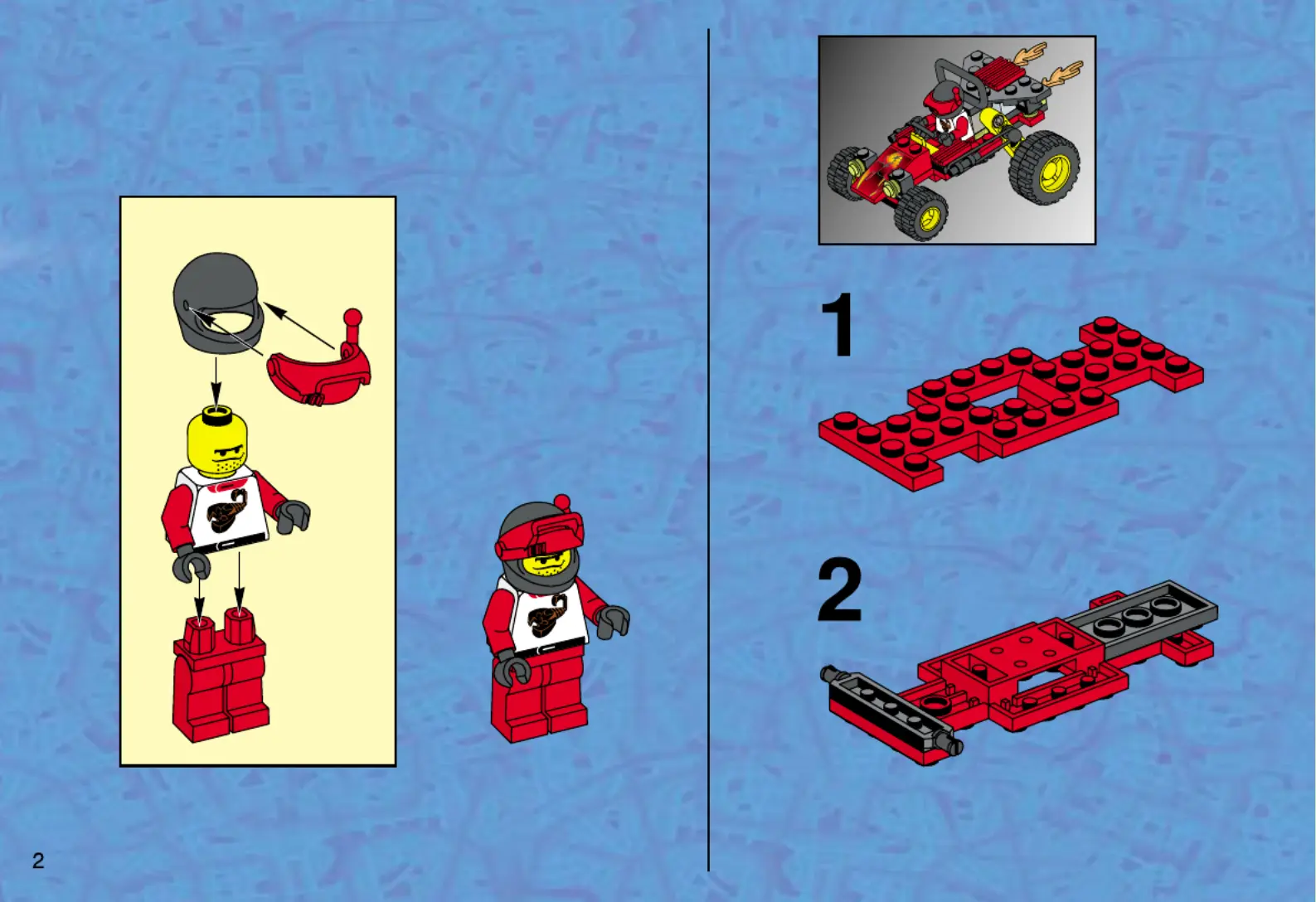 1

2

2