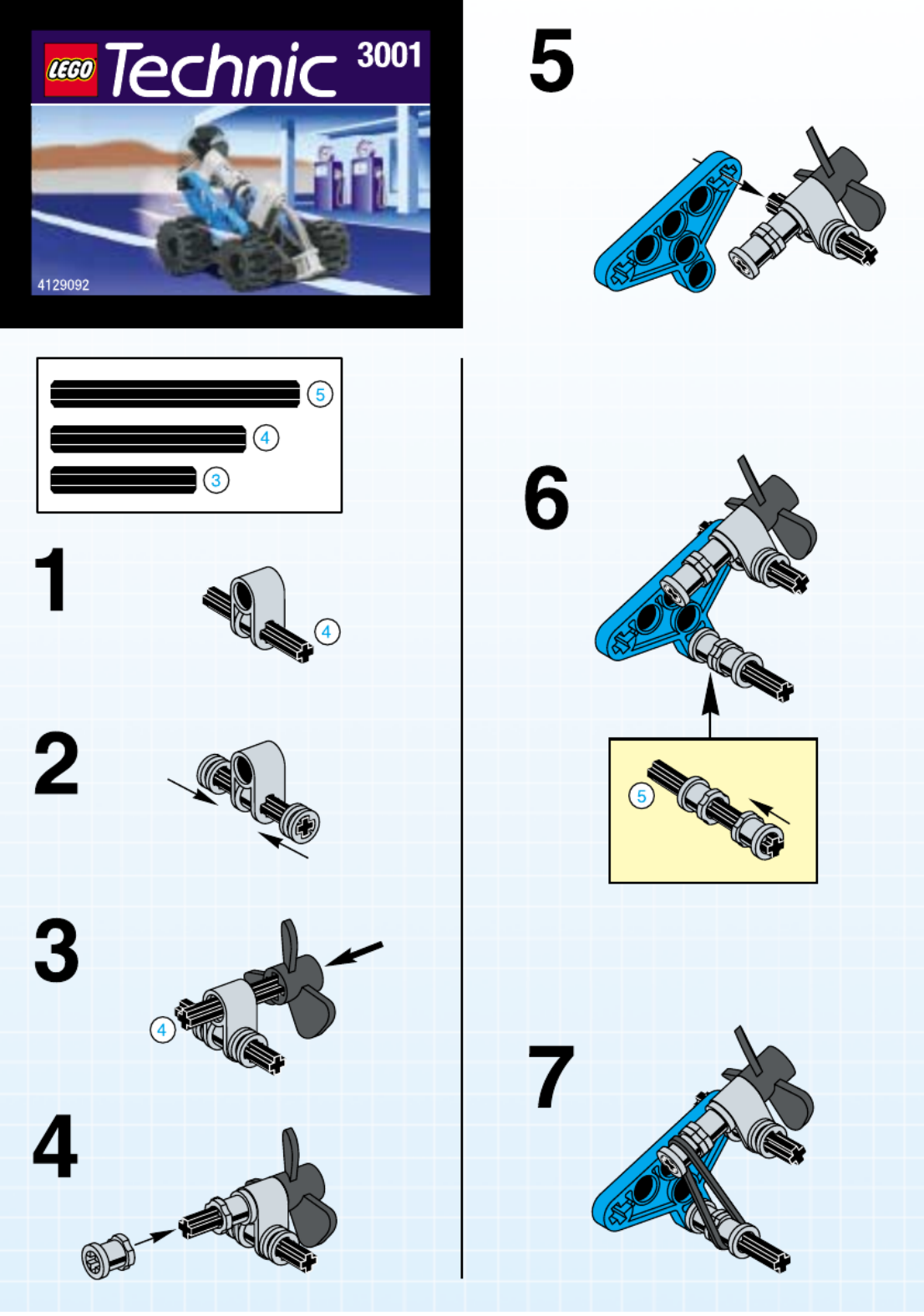 LEGO Technic 3001

4129092

5
4
3

1
4

2

3
4

4

5

6
5

7