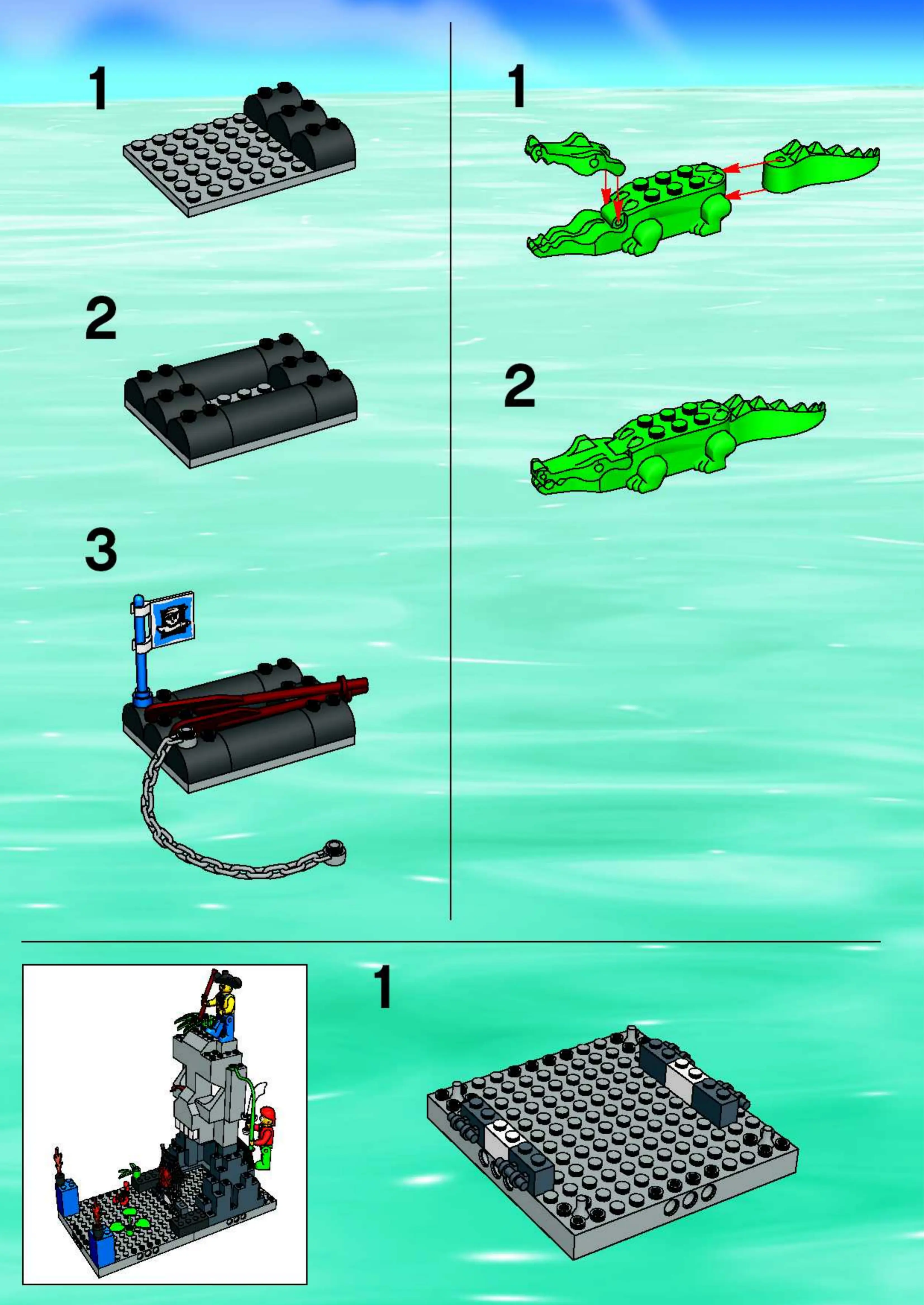 1

2

3

1

2

1