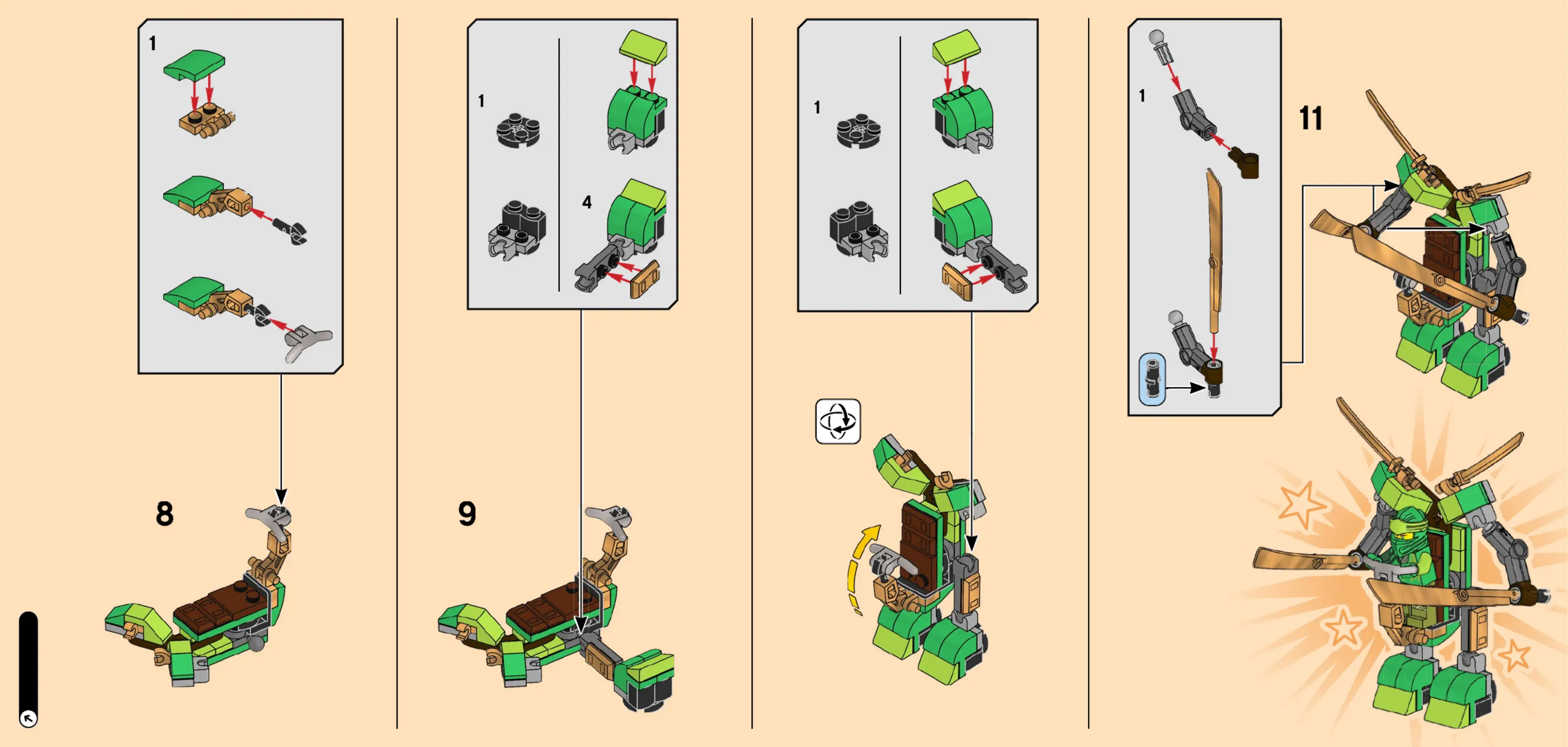 1

8

1

4

9

1

1

11