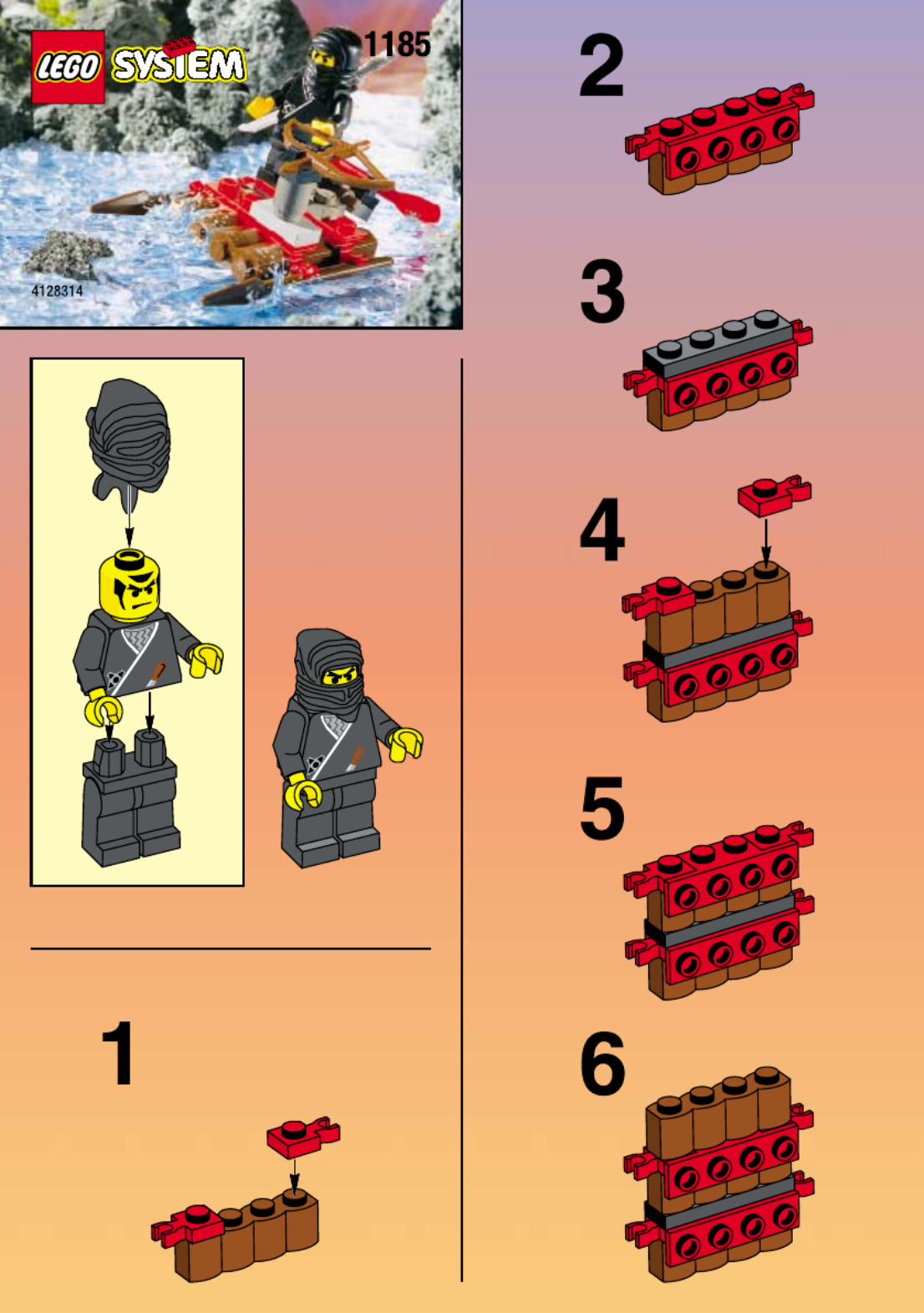 LEGO SYSTEM

1185

4128314

1

2

3

4

5

6