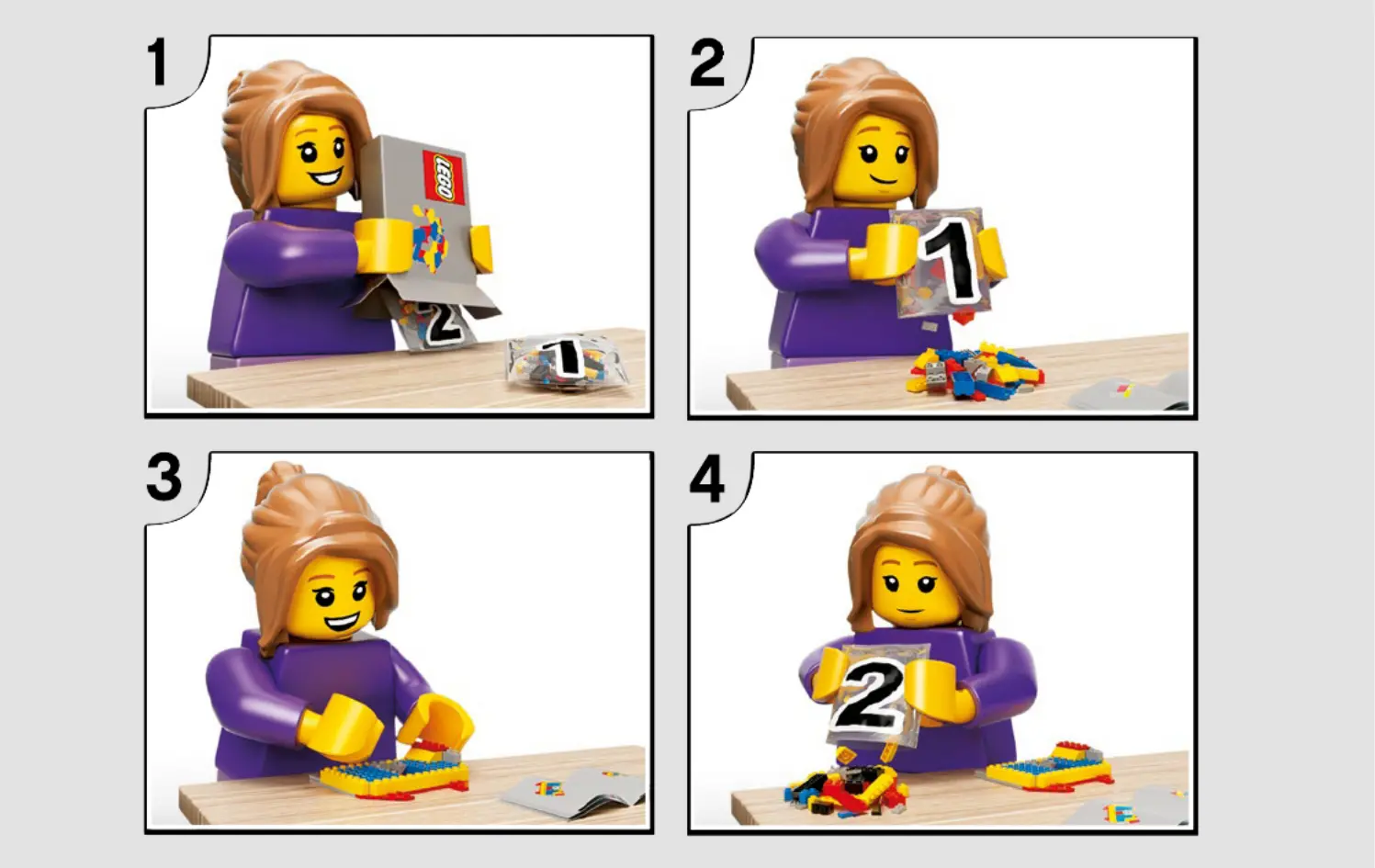 1

LEGO

2

1

2

1

3

4

2