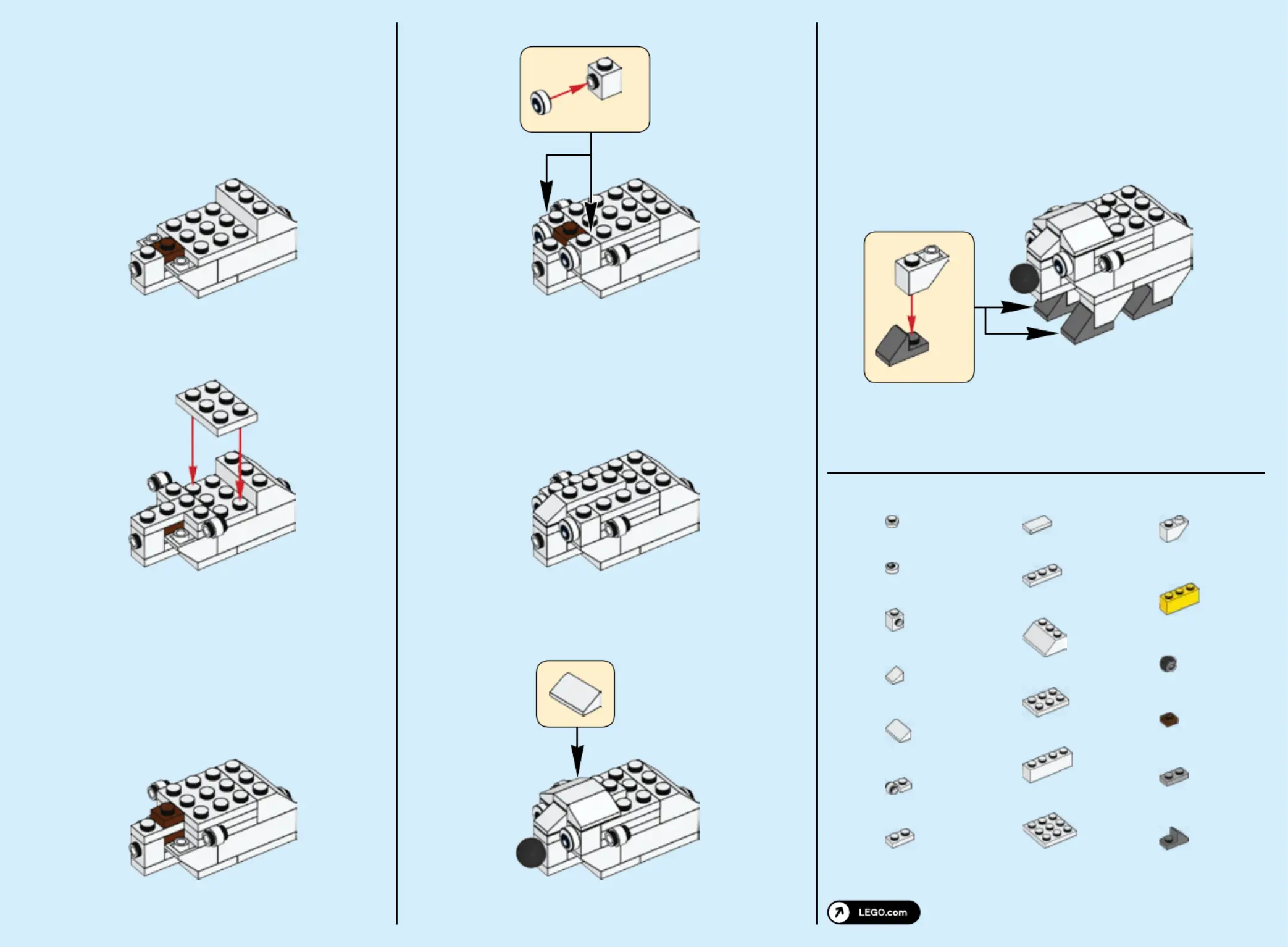 LEGO.com