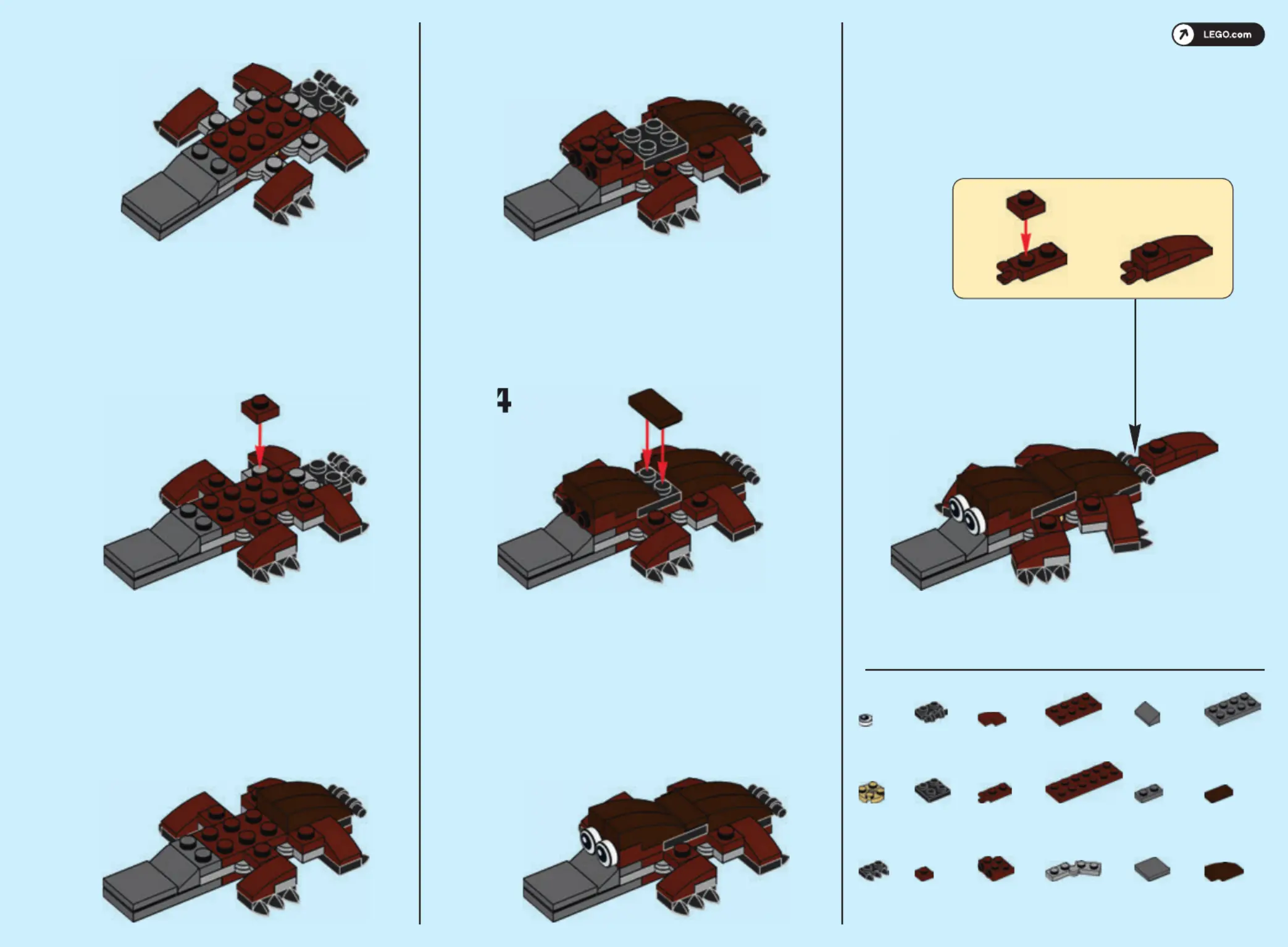 LEGO.com

4