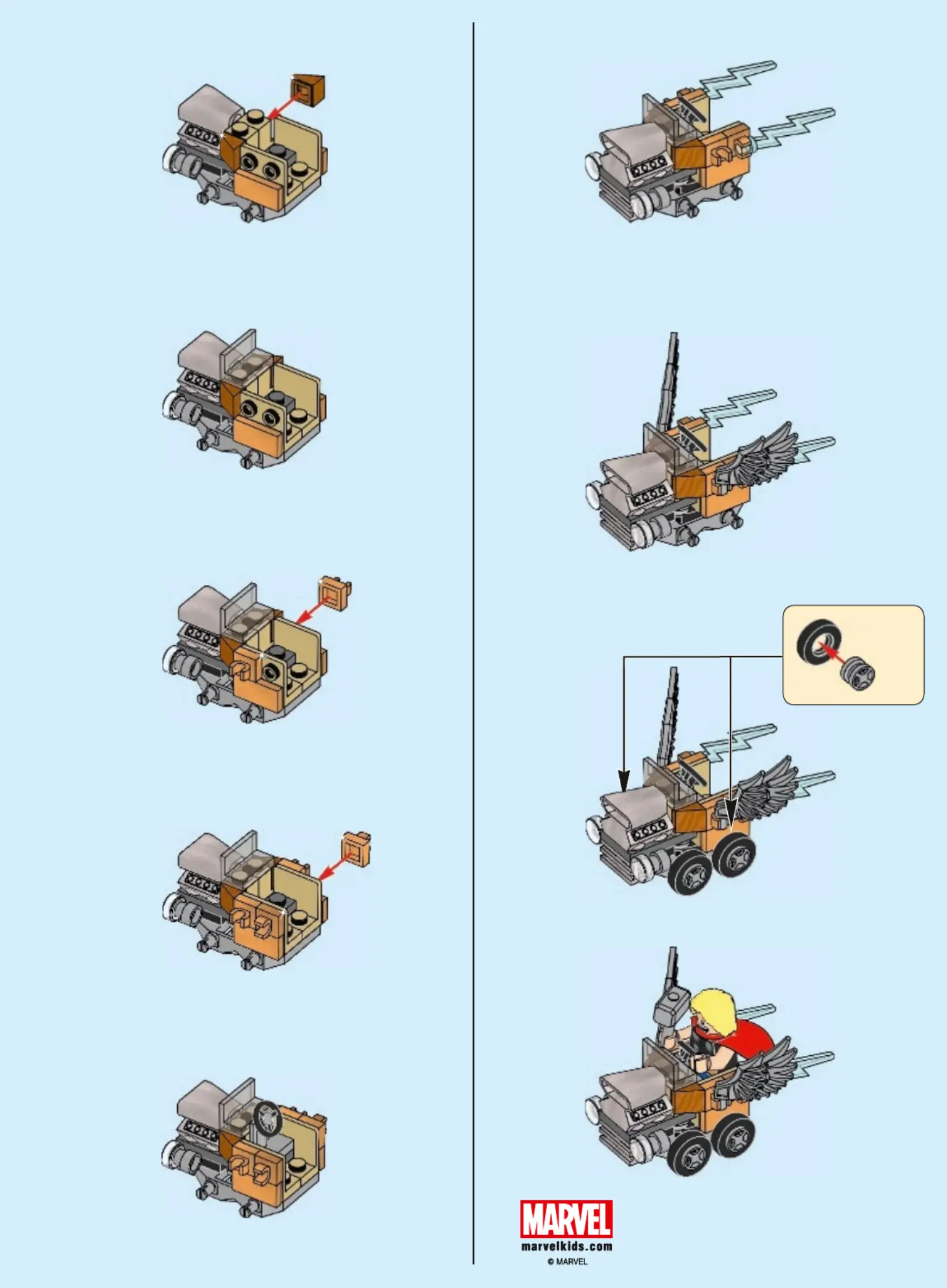 MARVEL
marvelkids.com
© MARVEL