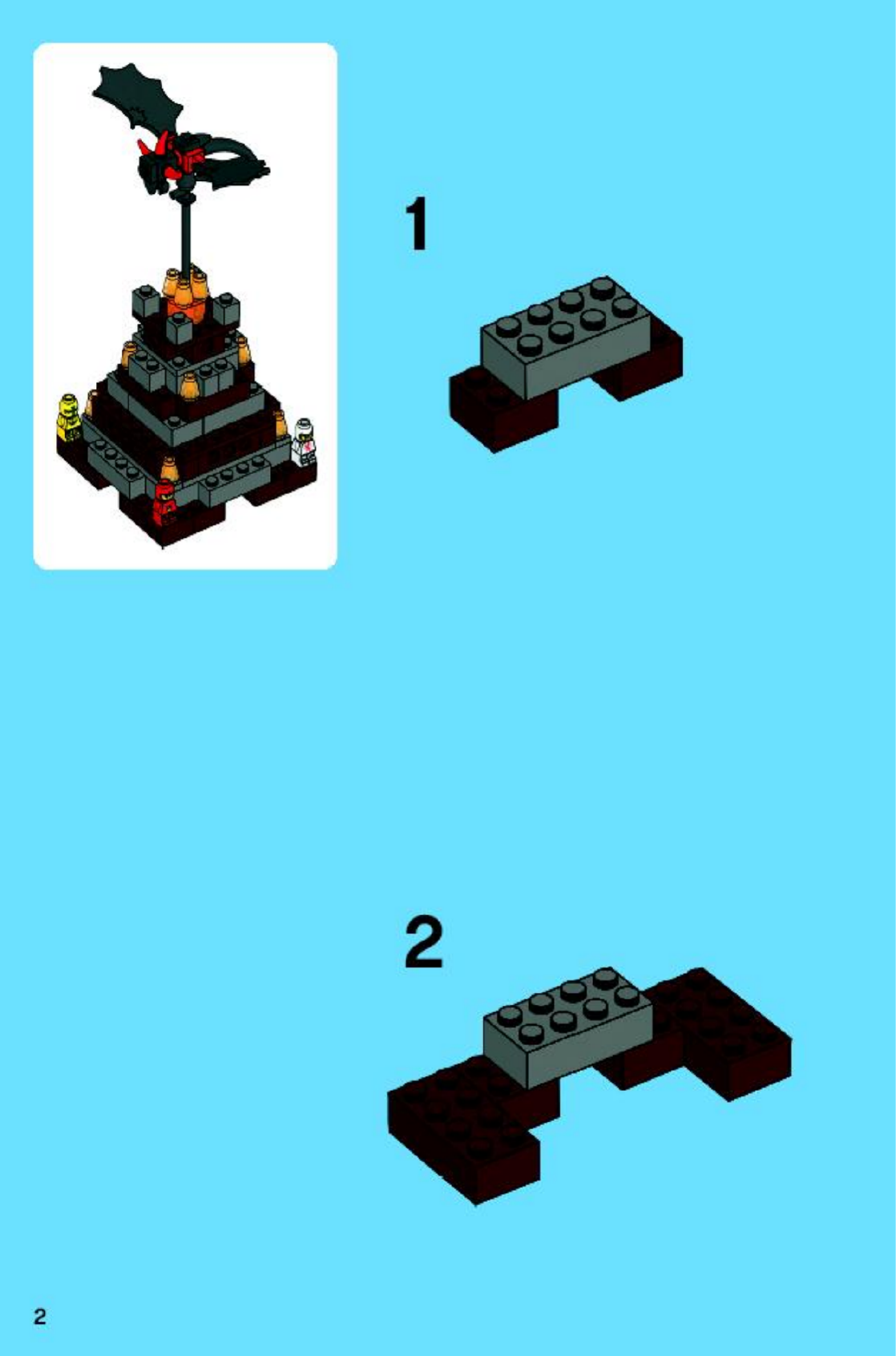 1

2

2