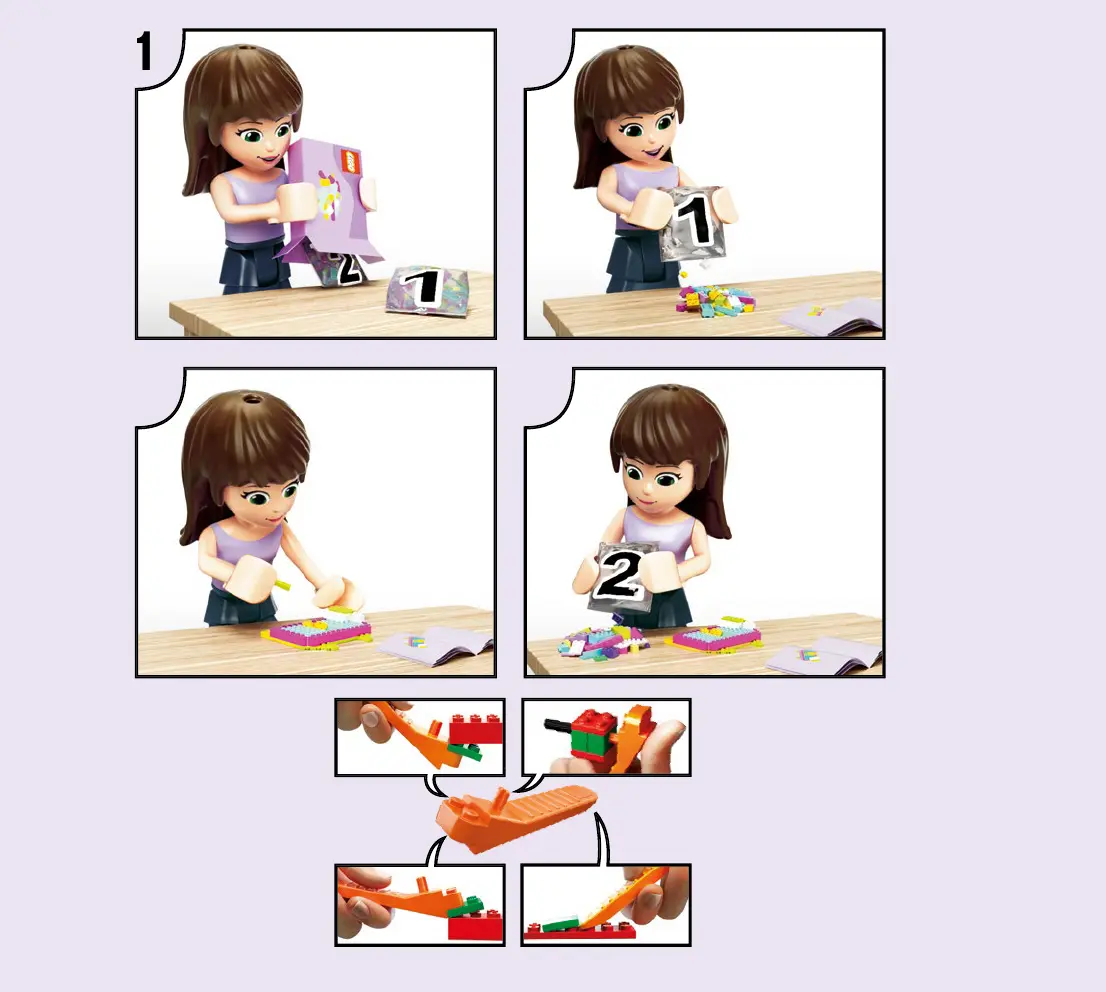 1

2 1

1

2