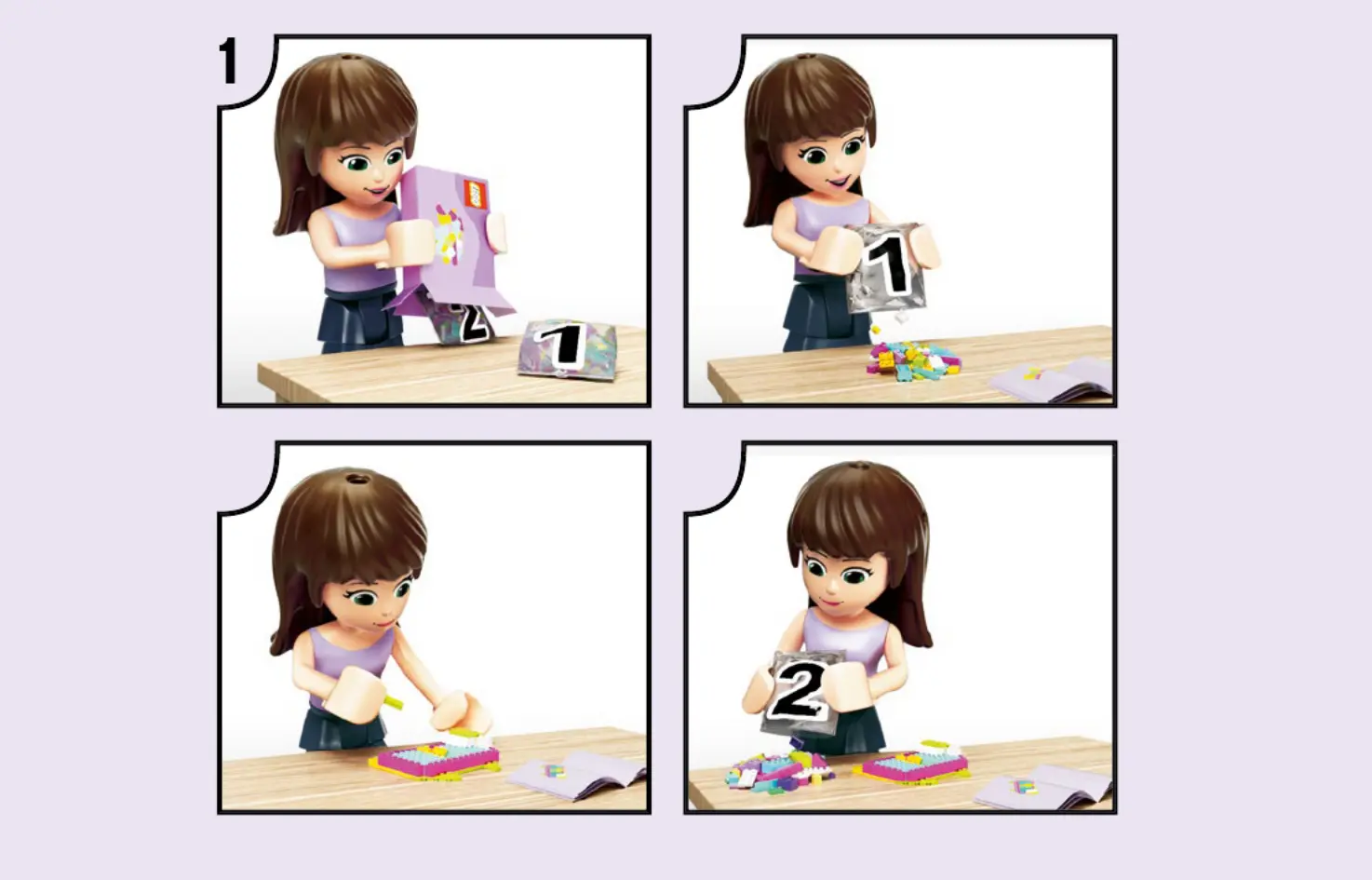 1

2 1

1

2