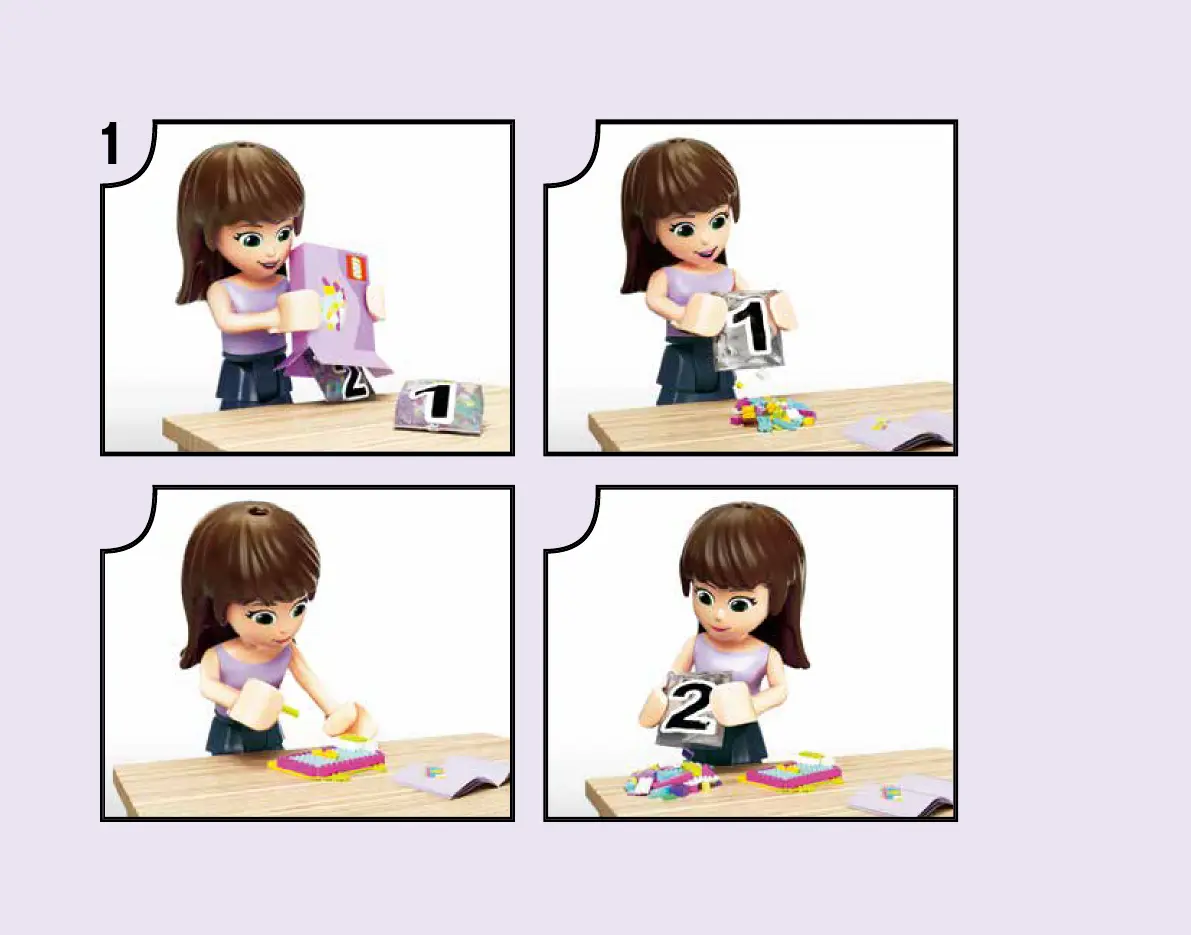 1

2

1

1

2