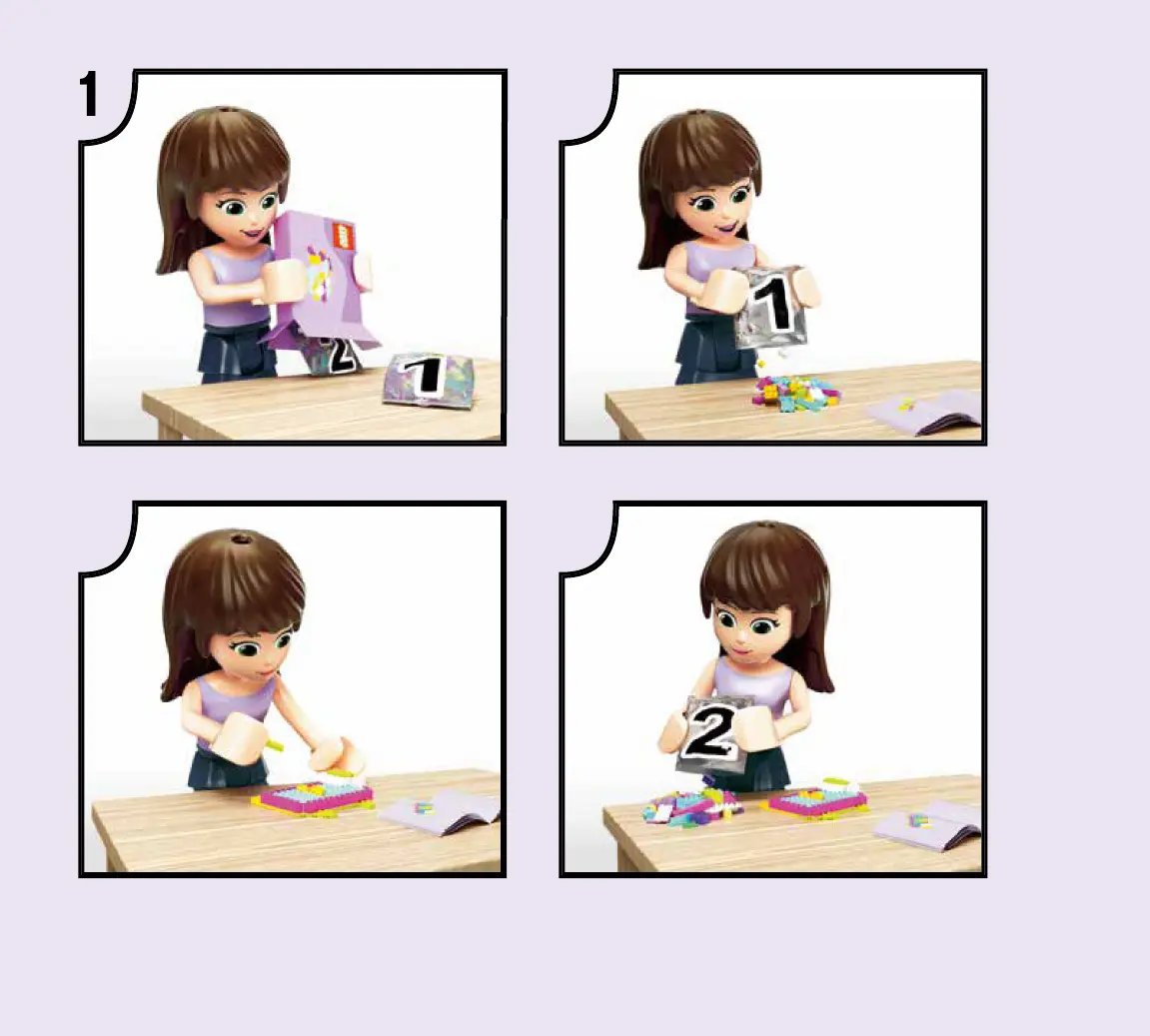 1

2

1

1

2