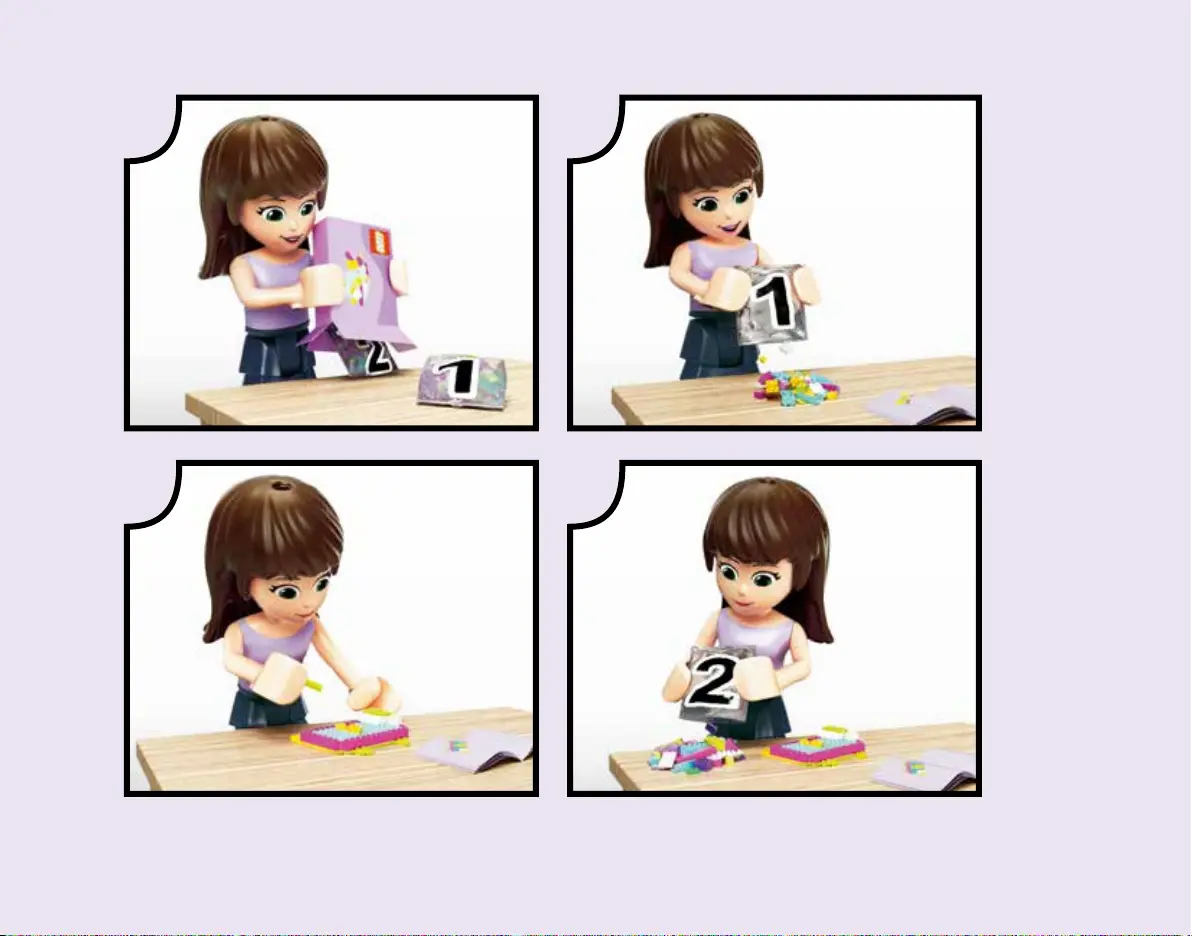 2
1
1
2