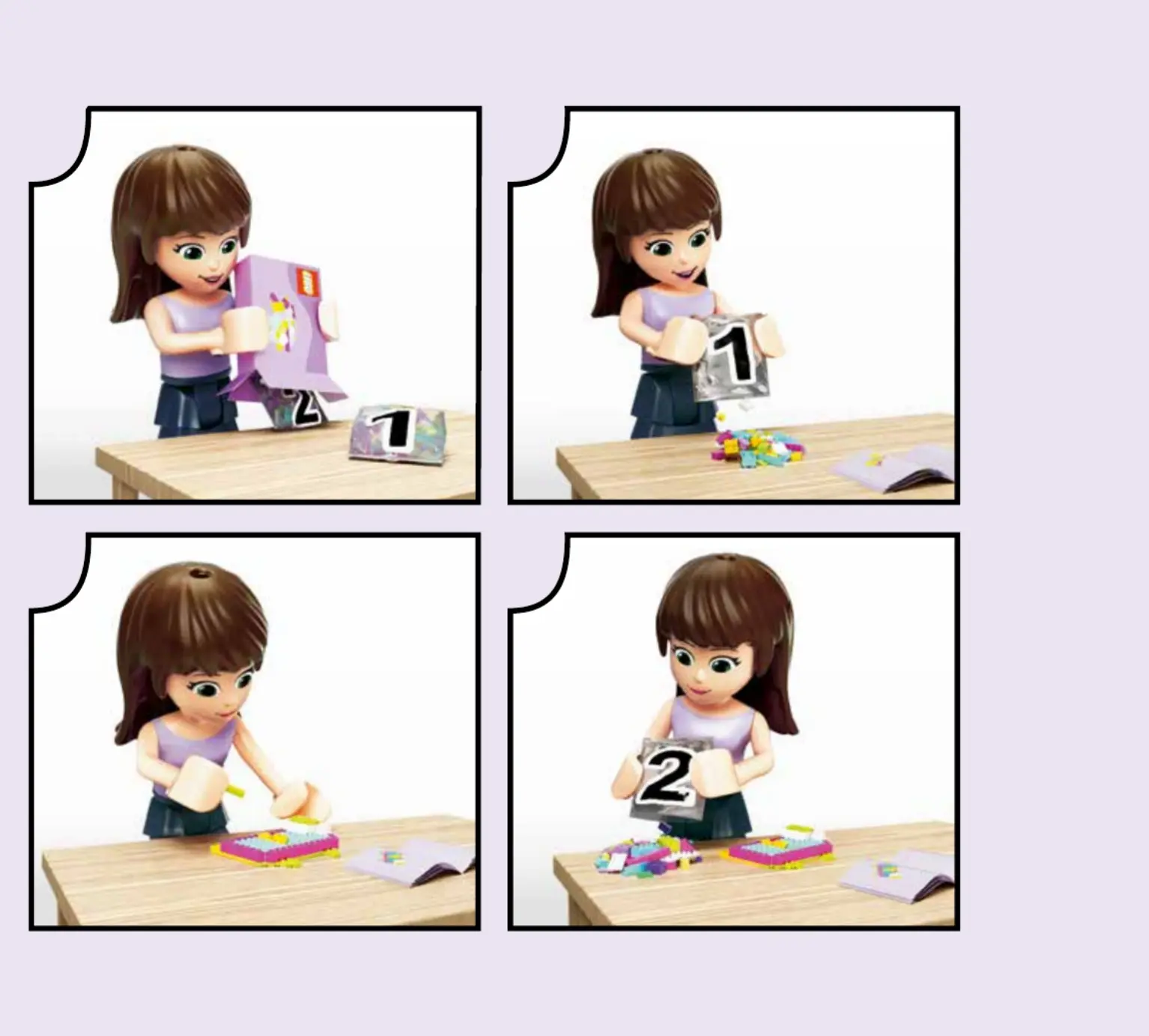 2
1

1

2