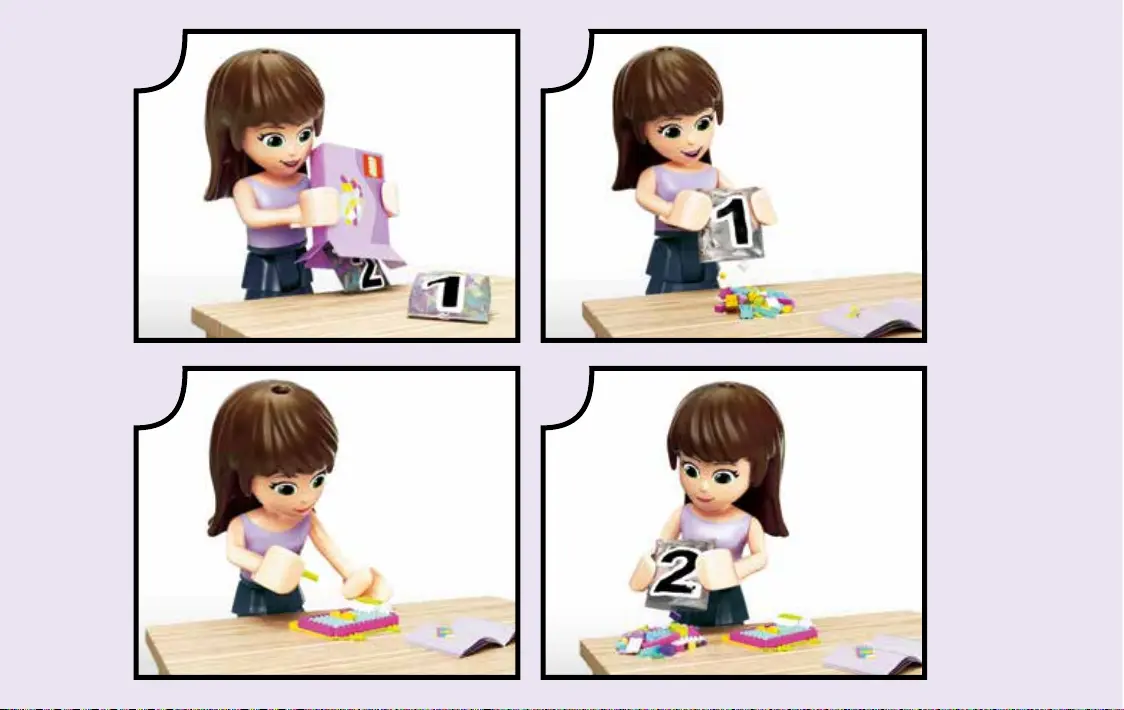 2
1

1

2