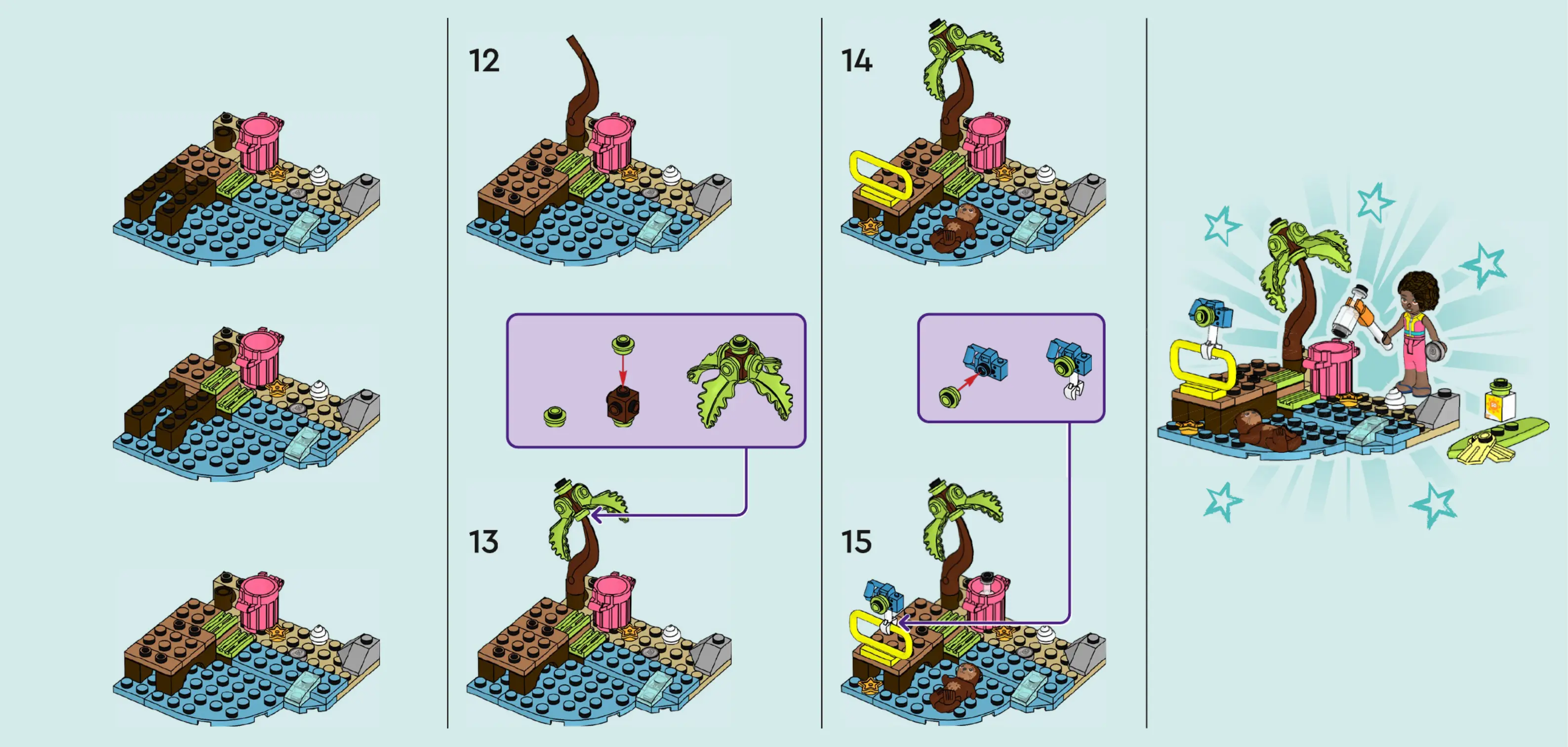 12

13

14

15