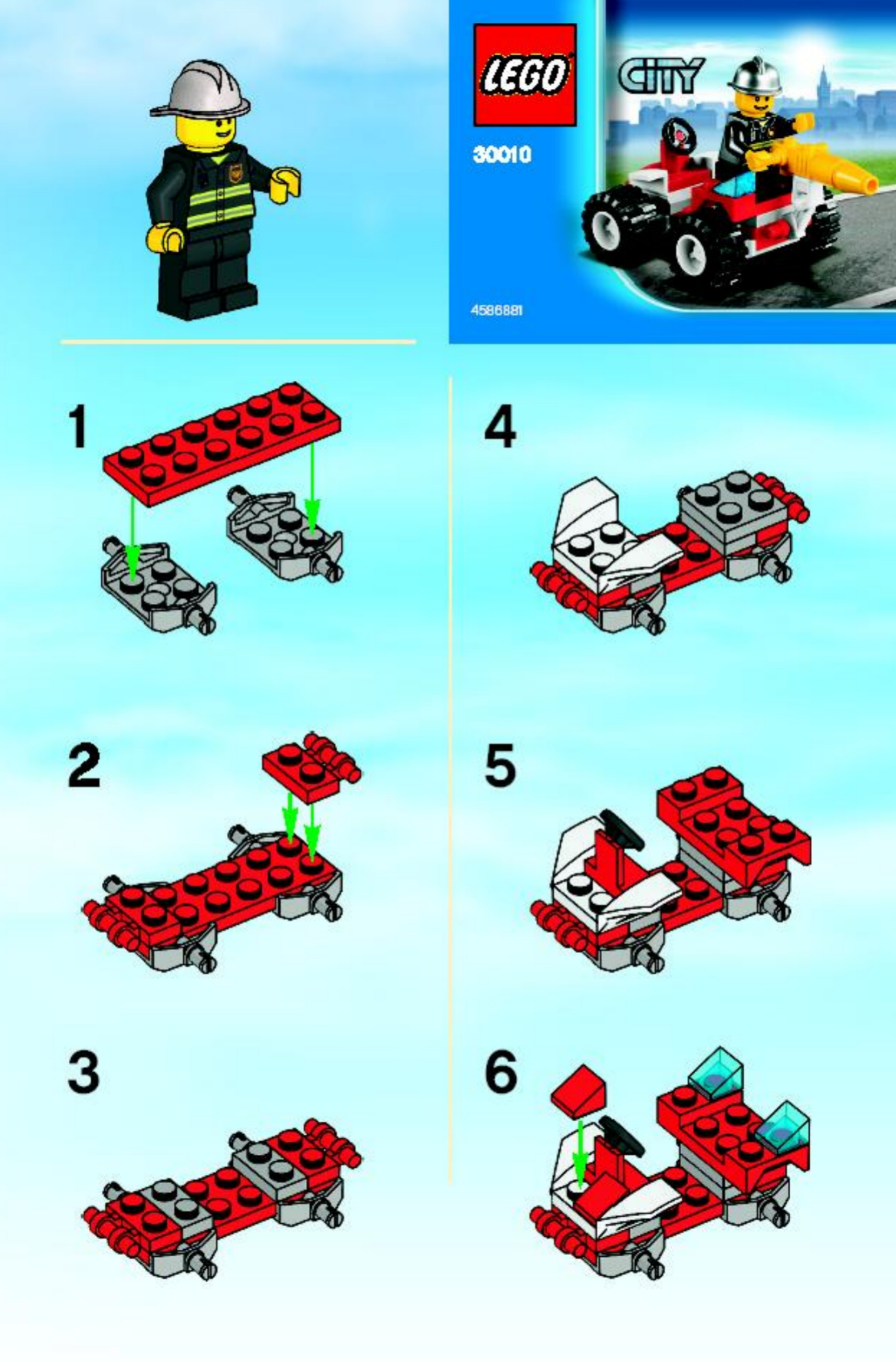 LEGO

CITY

30010

4586881

1

2

3

4

5

6