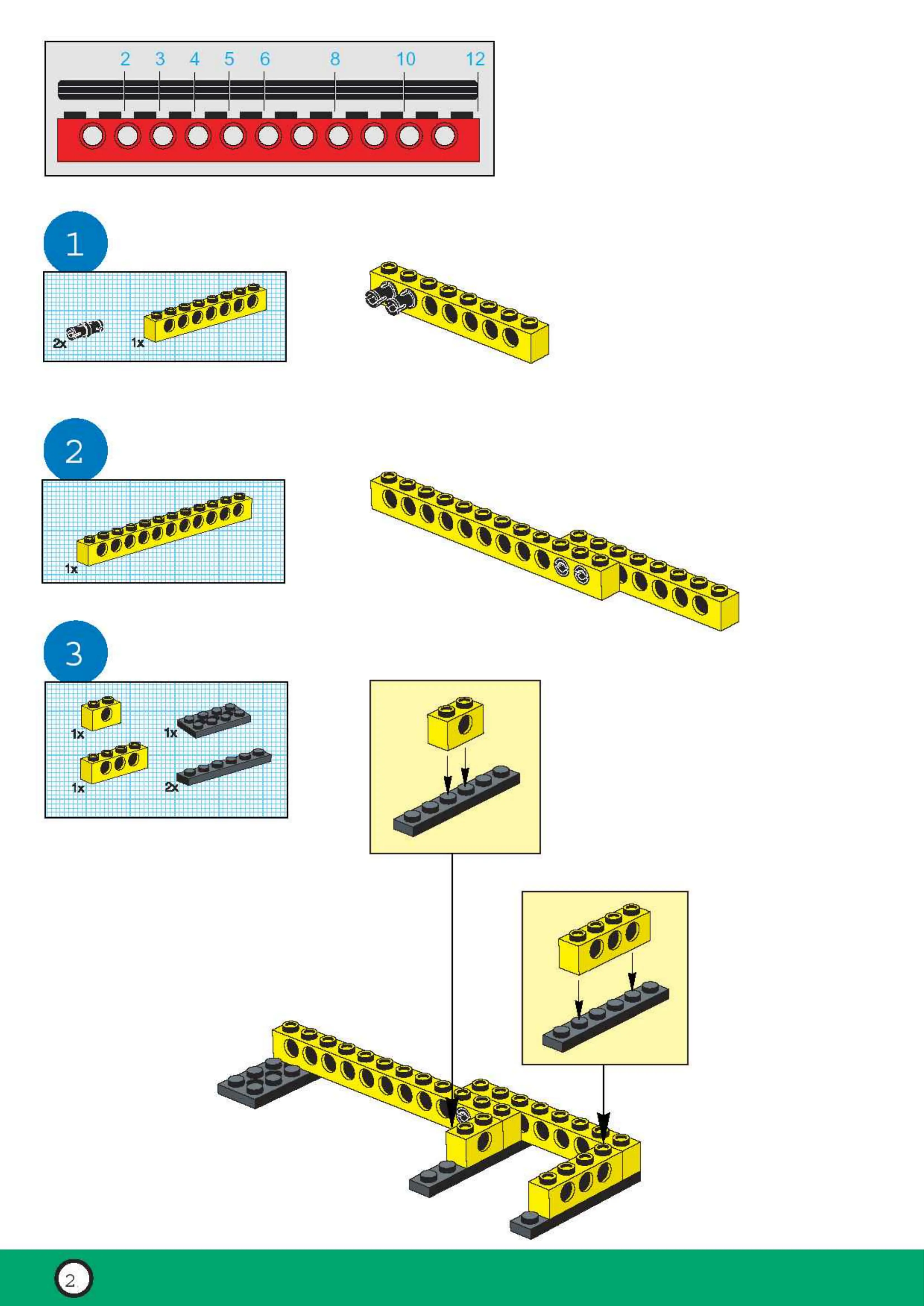 2 3 4 5 6 8 10 12

1

2x 1x

2

1x

3

1x 1x

1x 2x

2