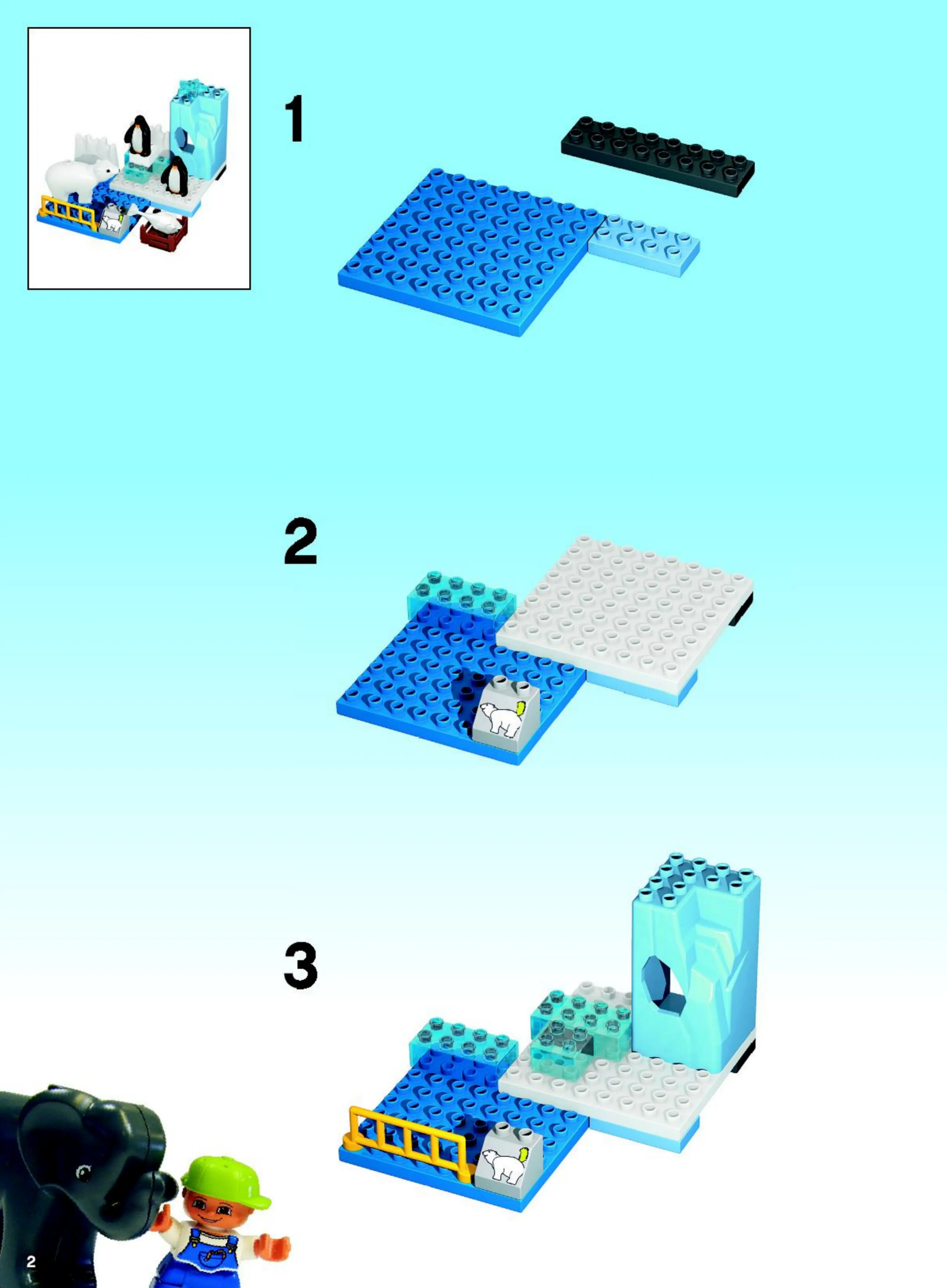 1

2

3

2