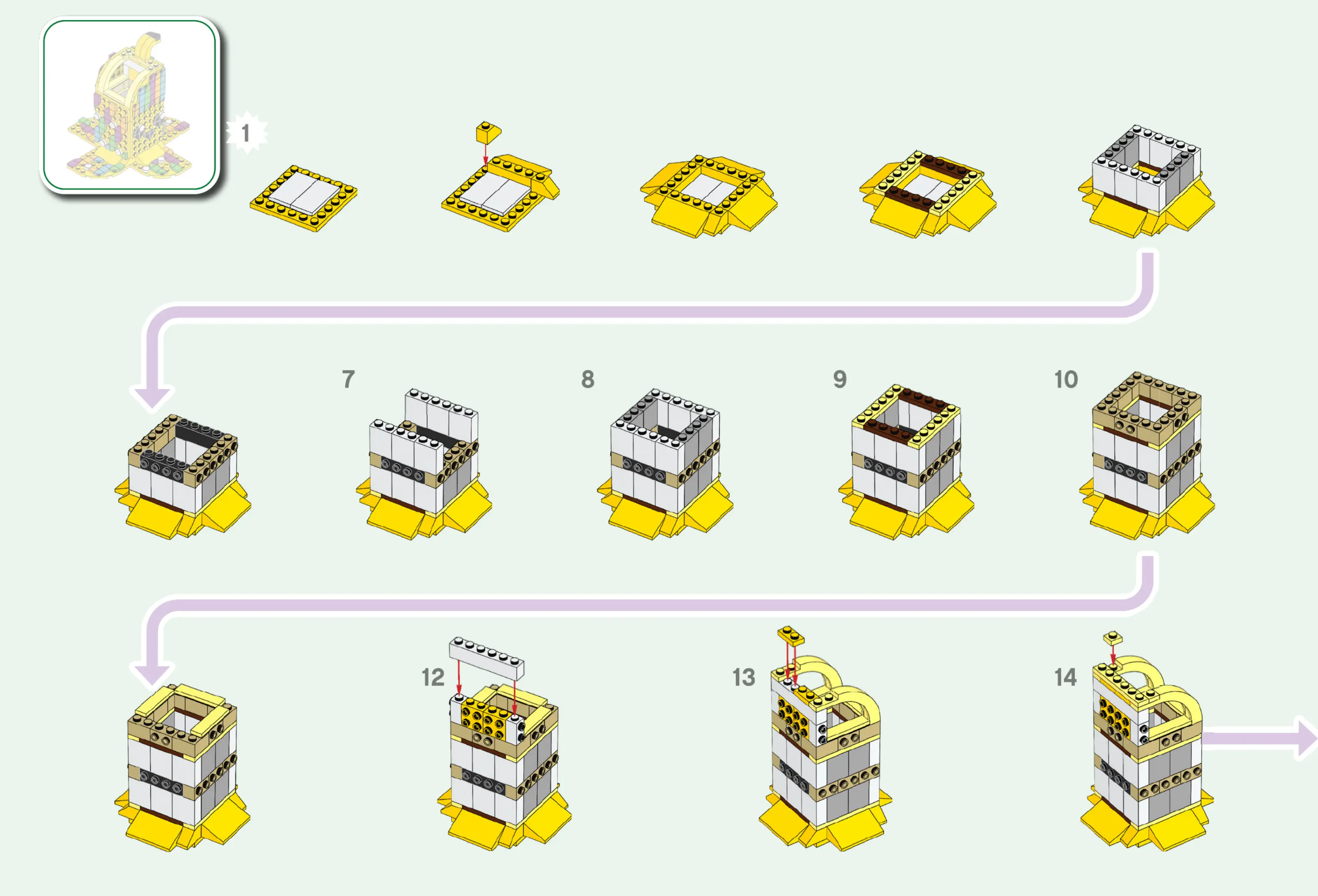 1

7

8

9

10

12

13

14