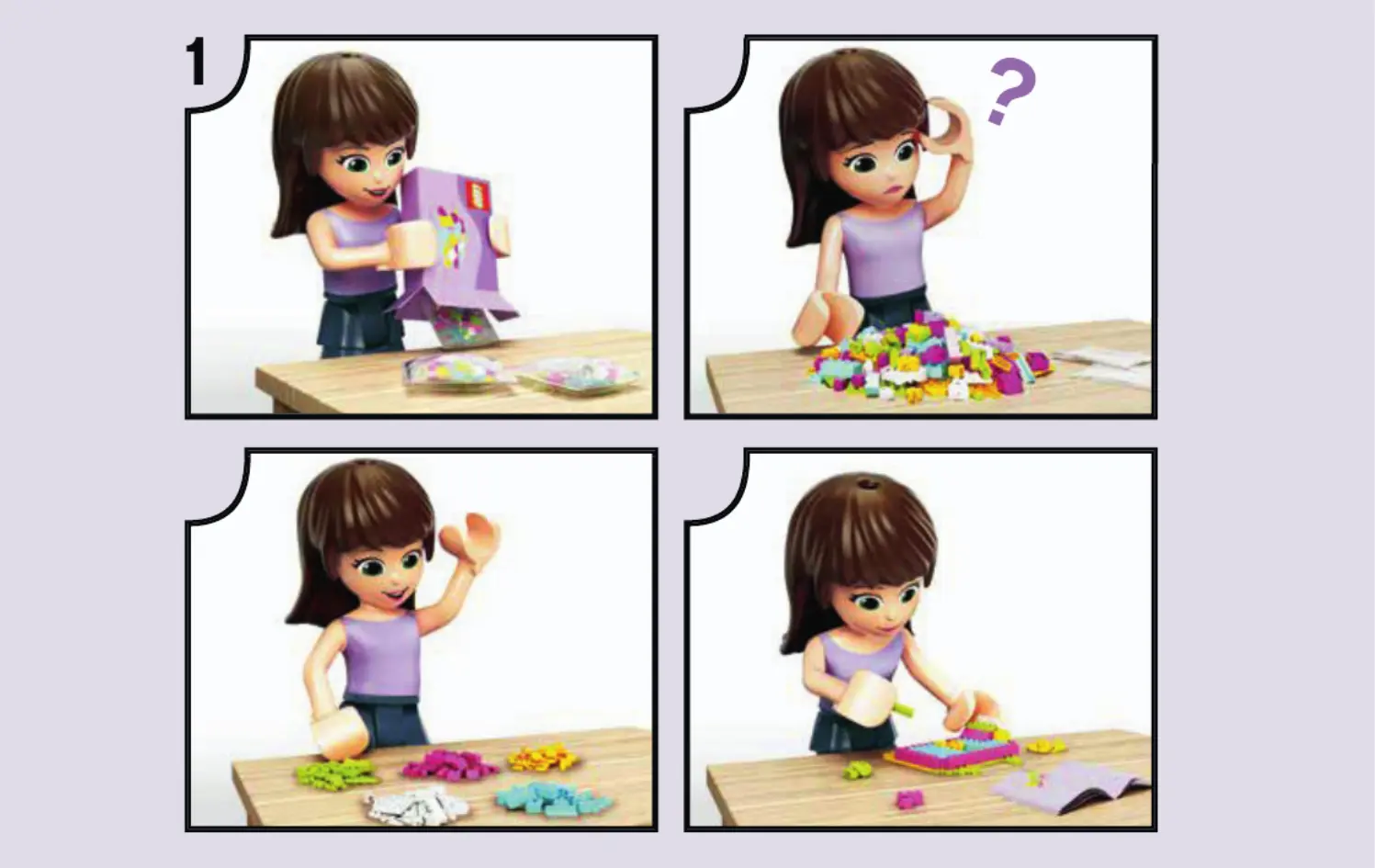 1

?