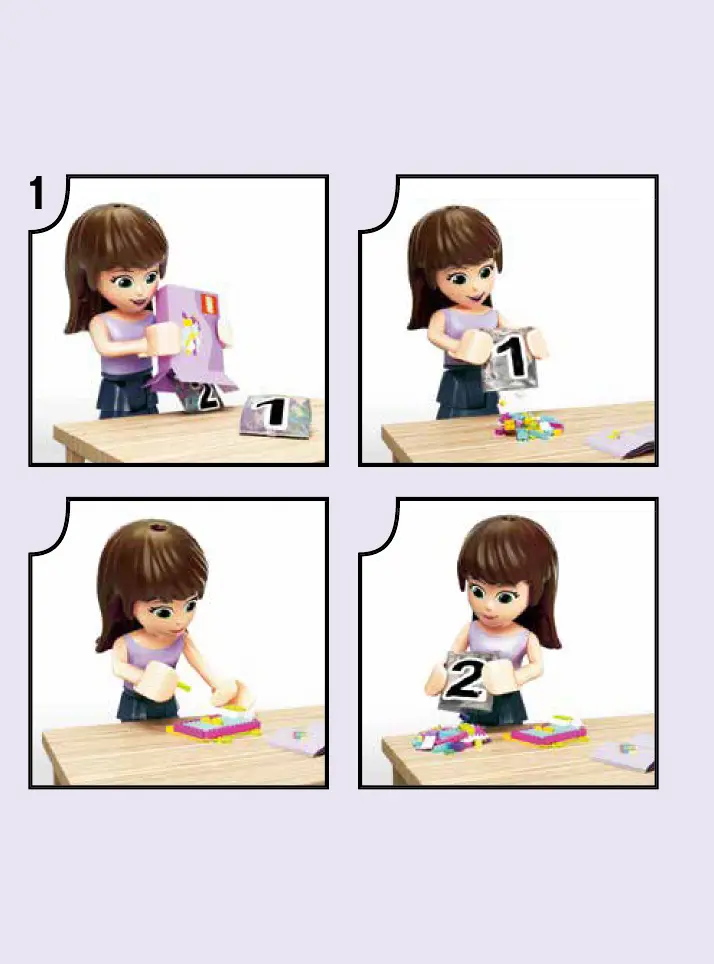 1

2

1

1

2