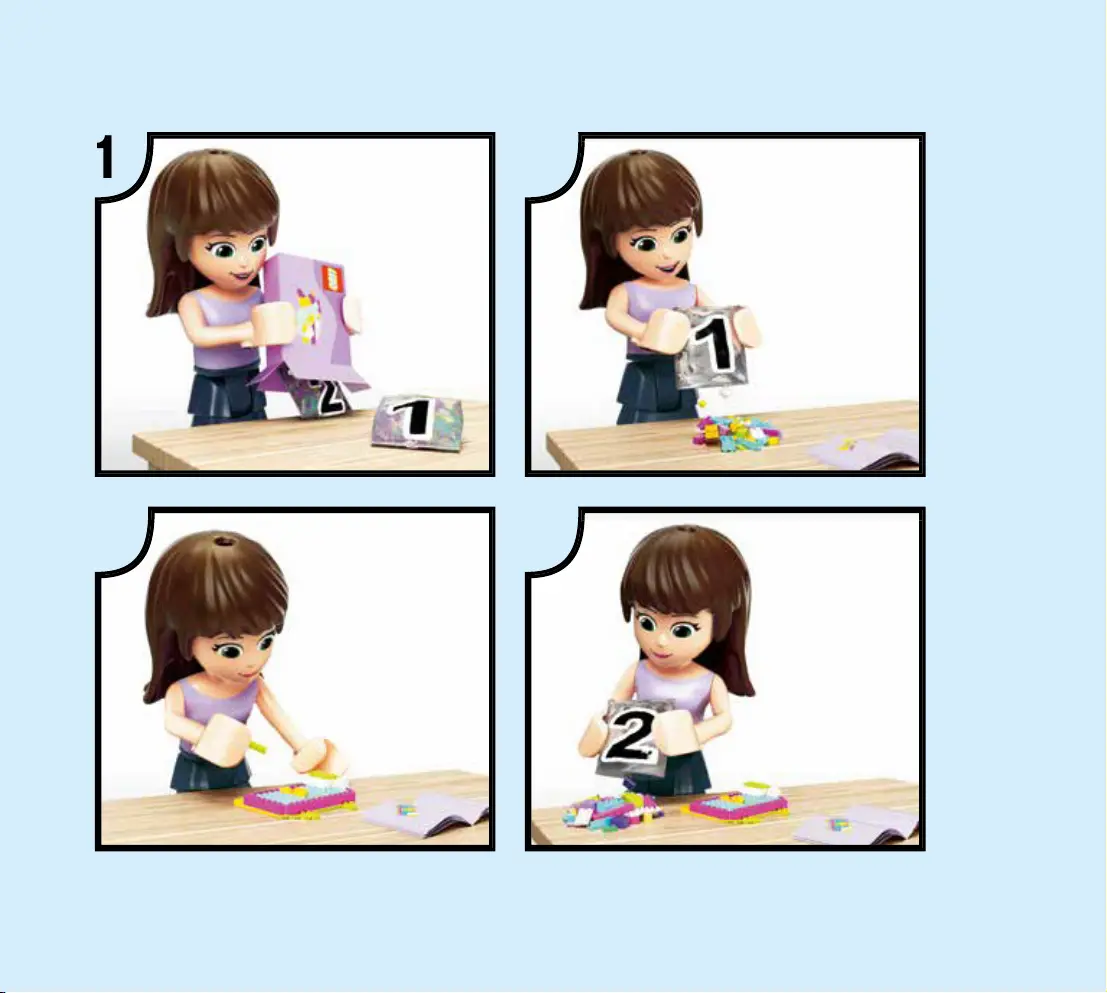 1

2 1

1

2