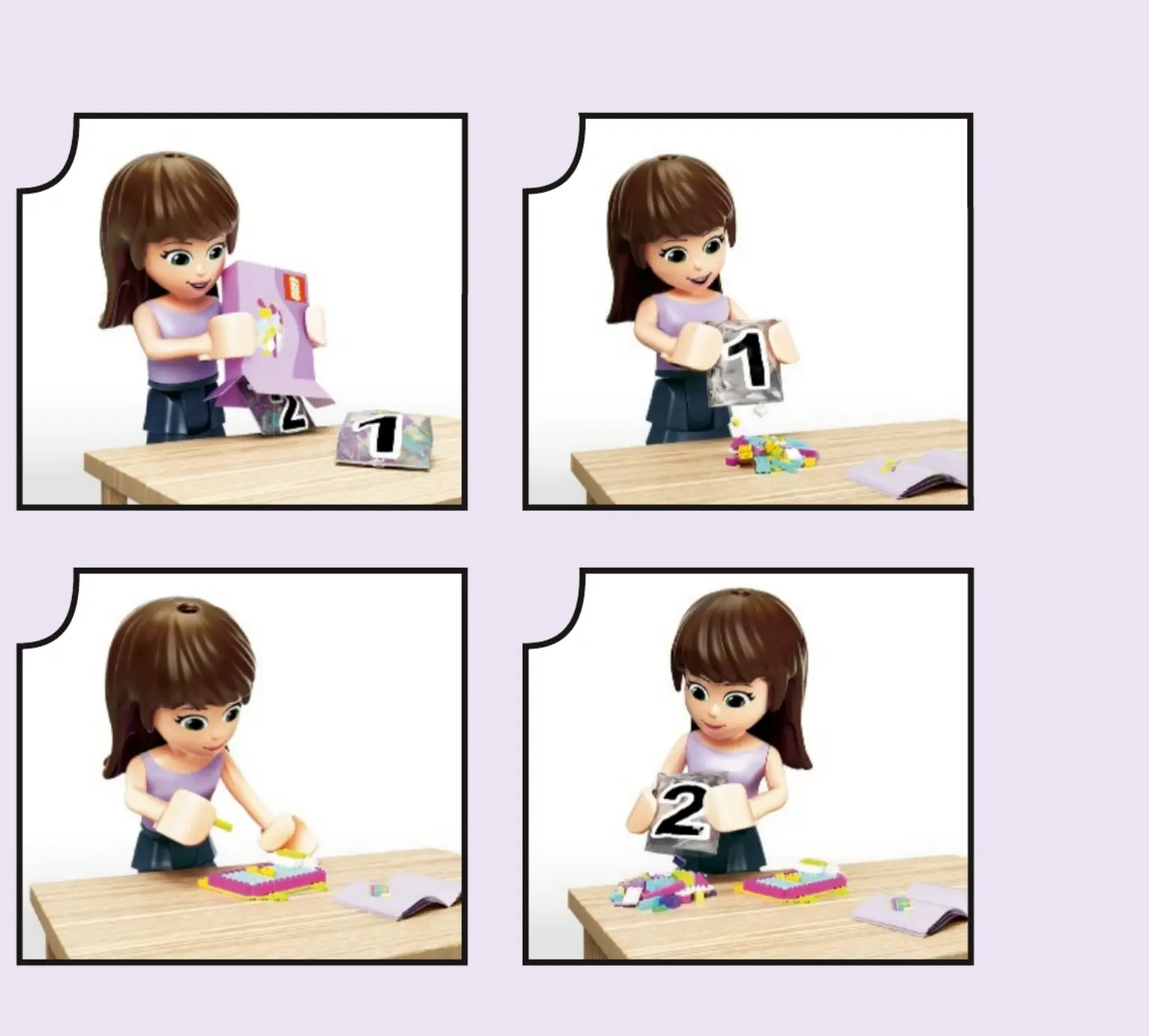 2
1
1
2