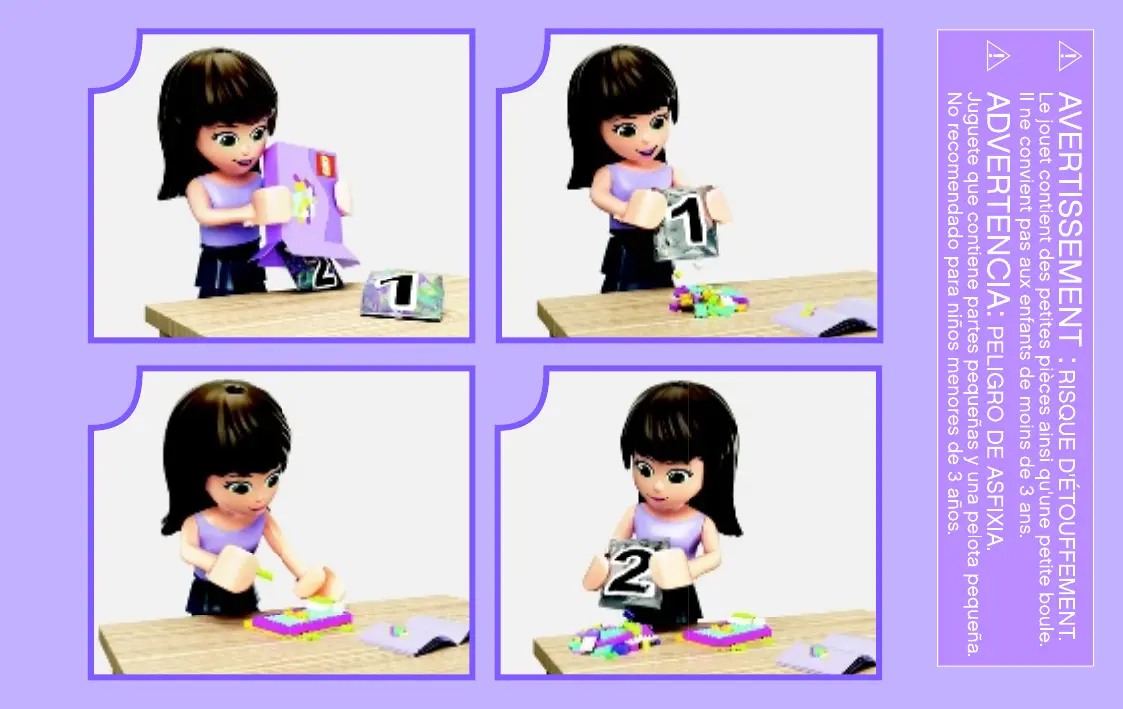 2

1

1

2

AVERTISSEMENT : RISQUE D'ÉTOUFFEMENT. Le jouet contient des petites pièces ainsi qu'une petite boule. Il ne convient pas aux enfants de moins de 3 ans.

ADVERTENCIA: PELIGRO DE ASFIXIA. Juguete que contiene partes pequeñas y una pelota pequeña. No recomendado para niños menores de 3 años.