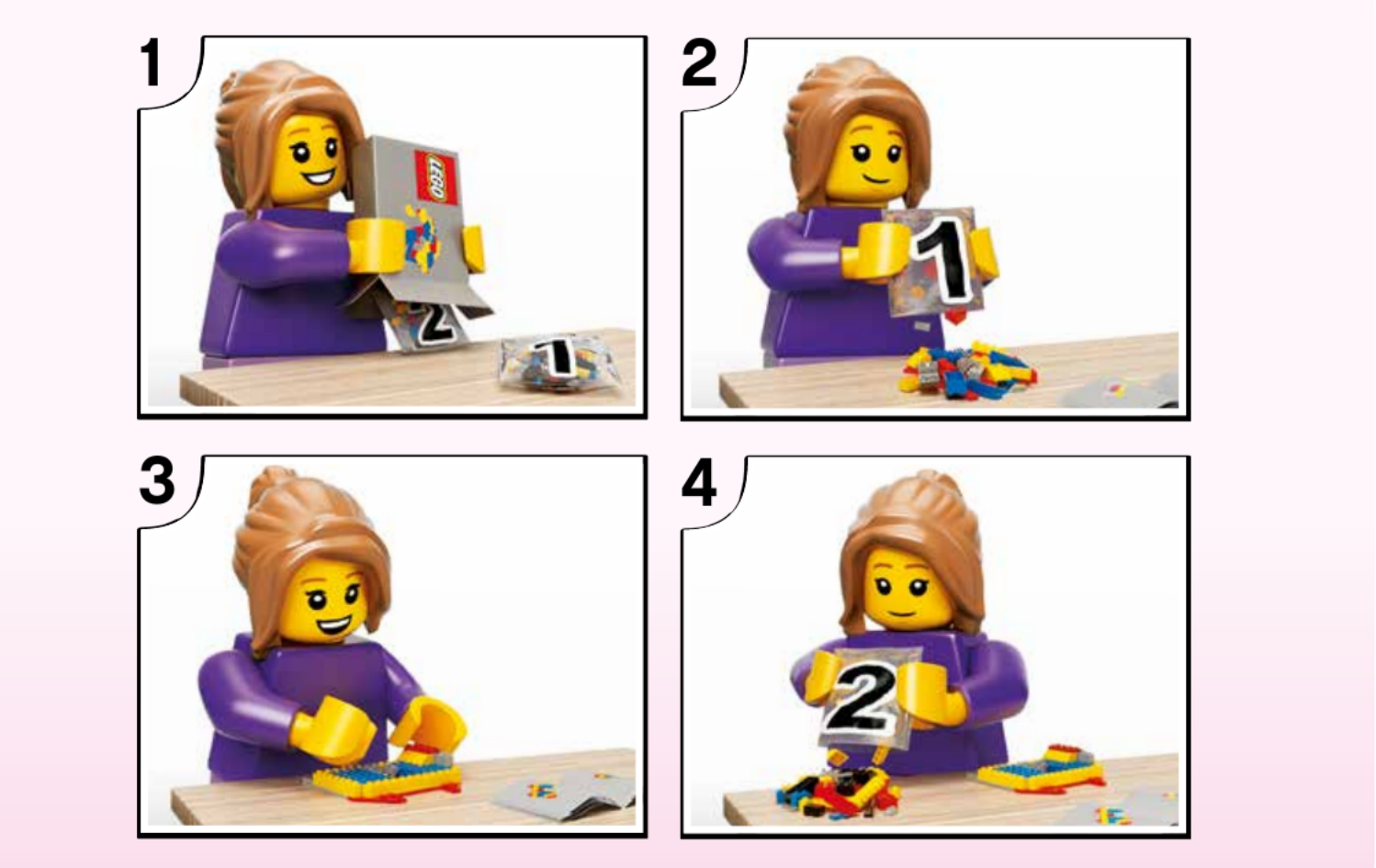 1

LEGO

2

1

2

1

3

4

2