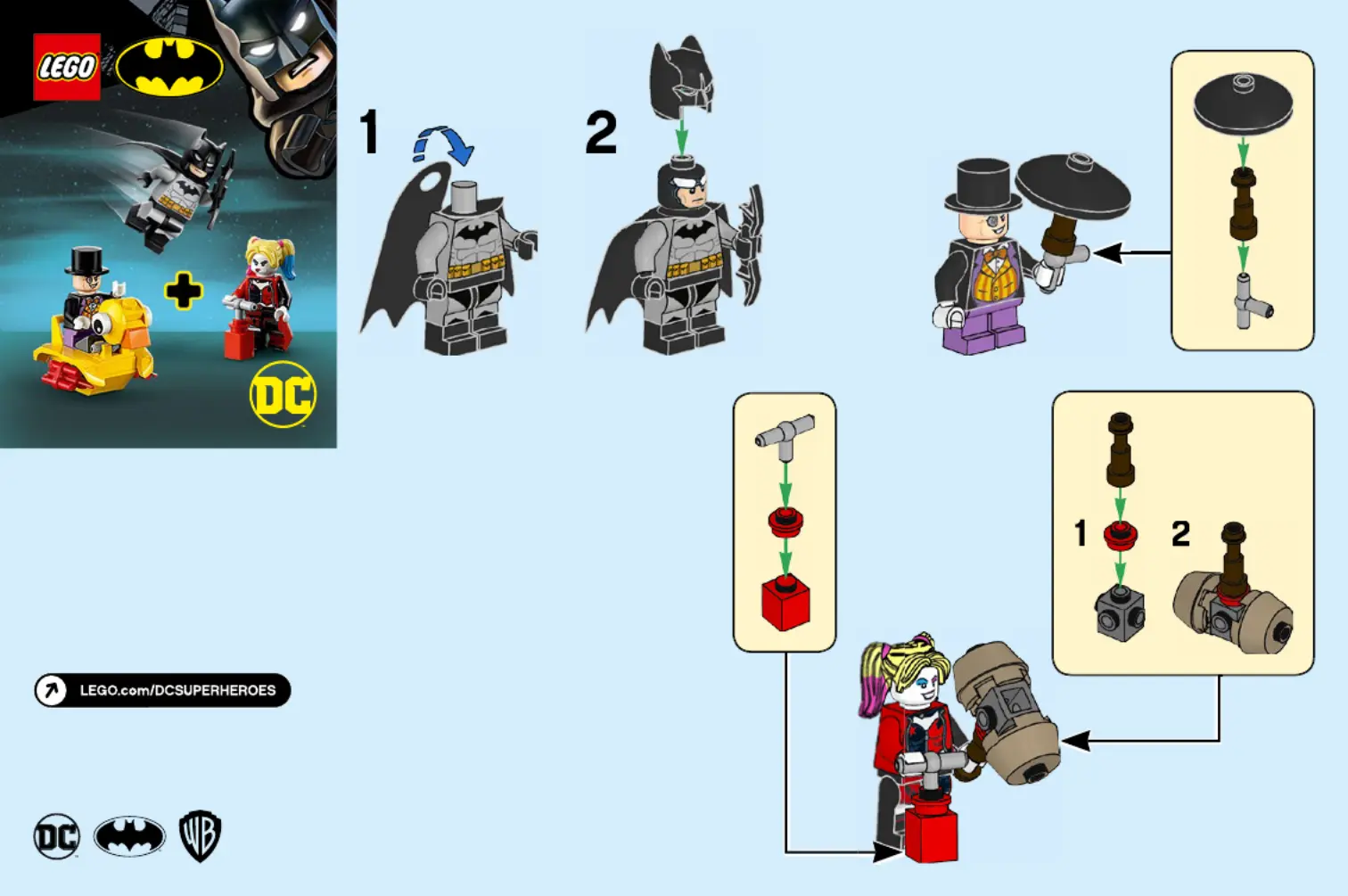 LEGO

DC

1

2

1

2

LEGO.com/DCSUPERHEROES

DC

WB