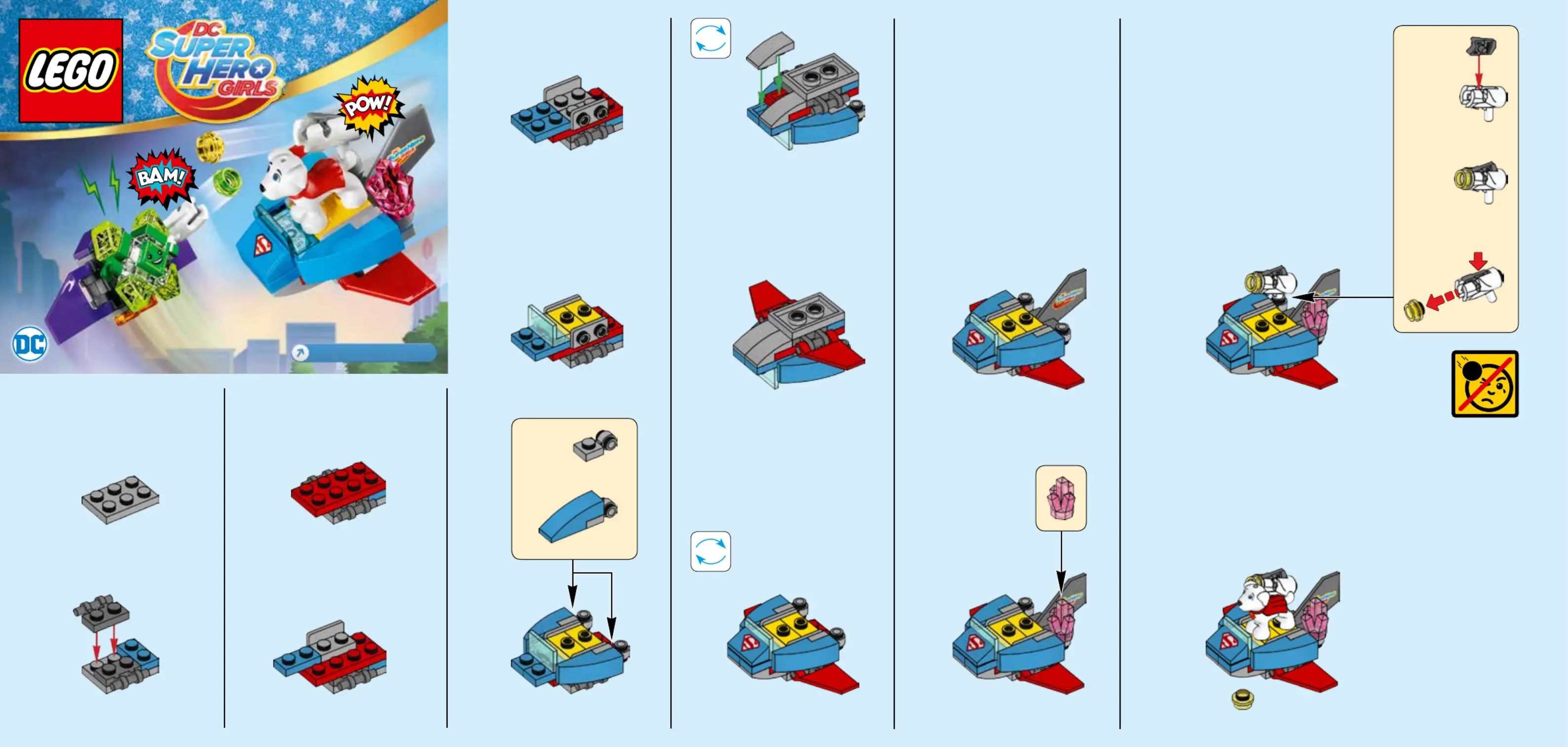 LEGO
DC SUPER HERO GIRLS
POW!
BAM!
DC