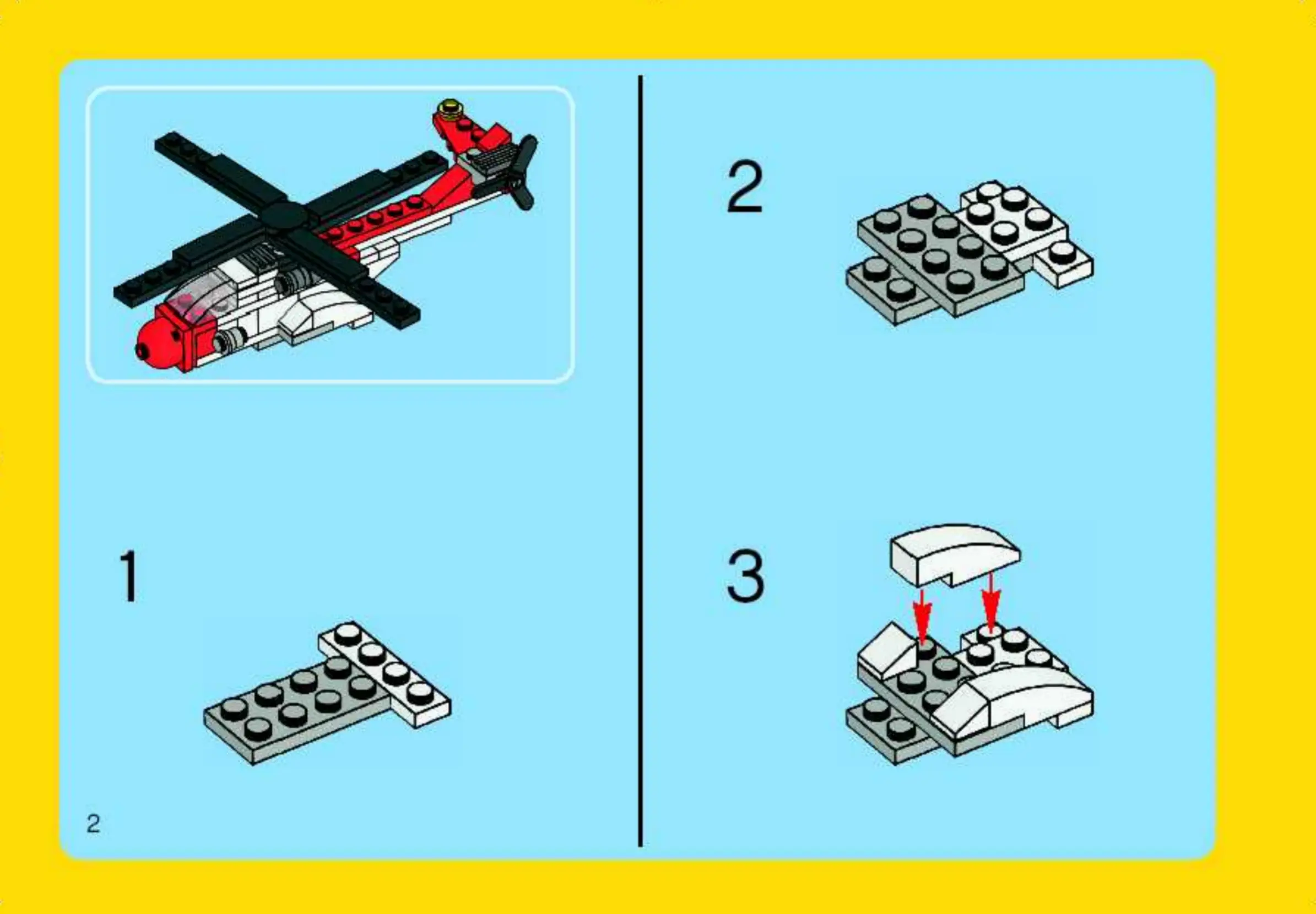 1

2

2

3