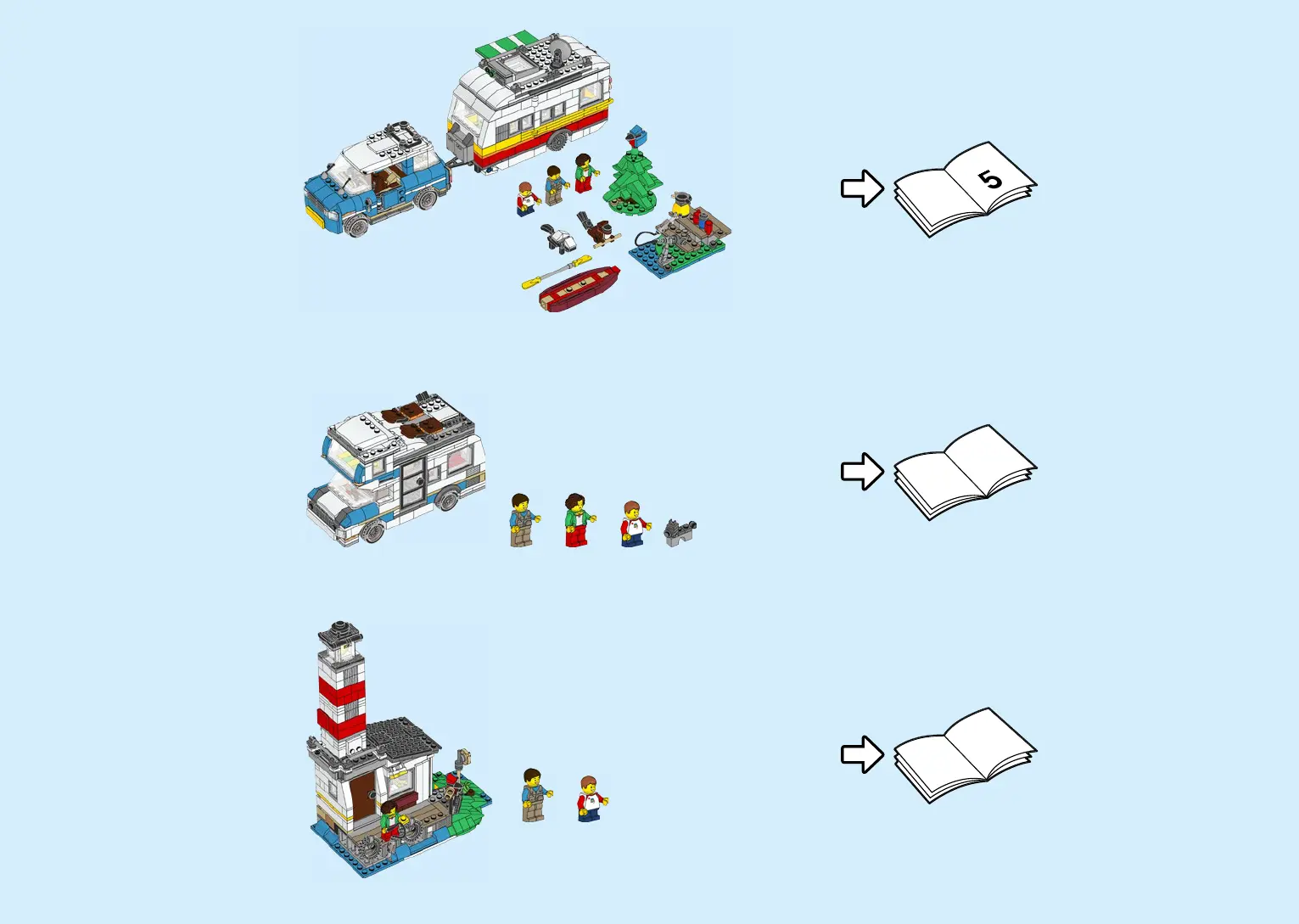 5