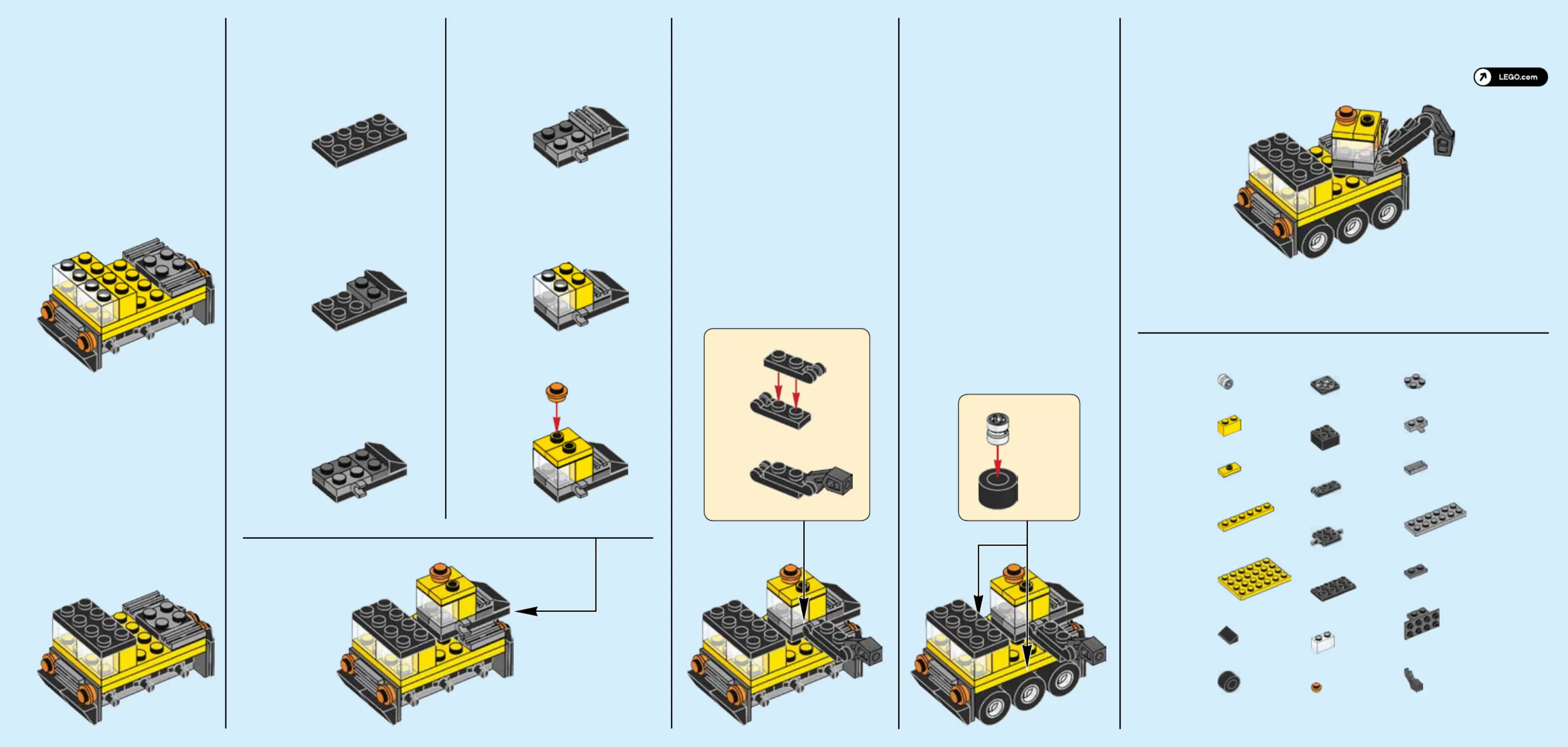 LEGO.com