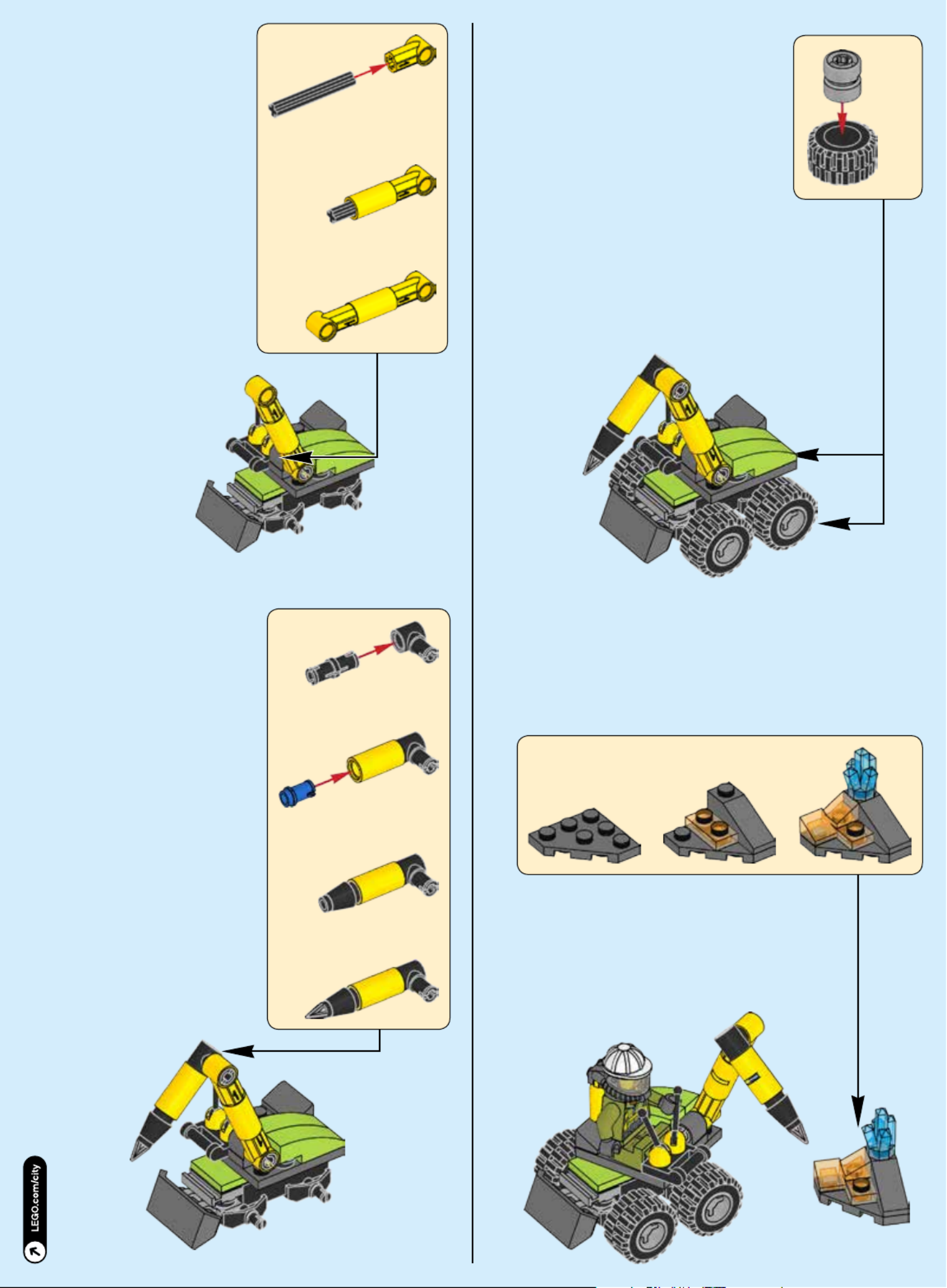 LEGO.com/city