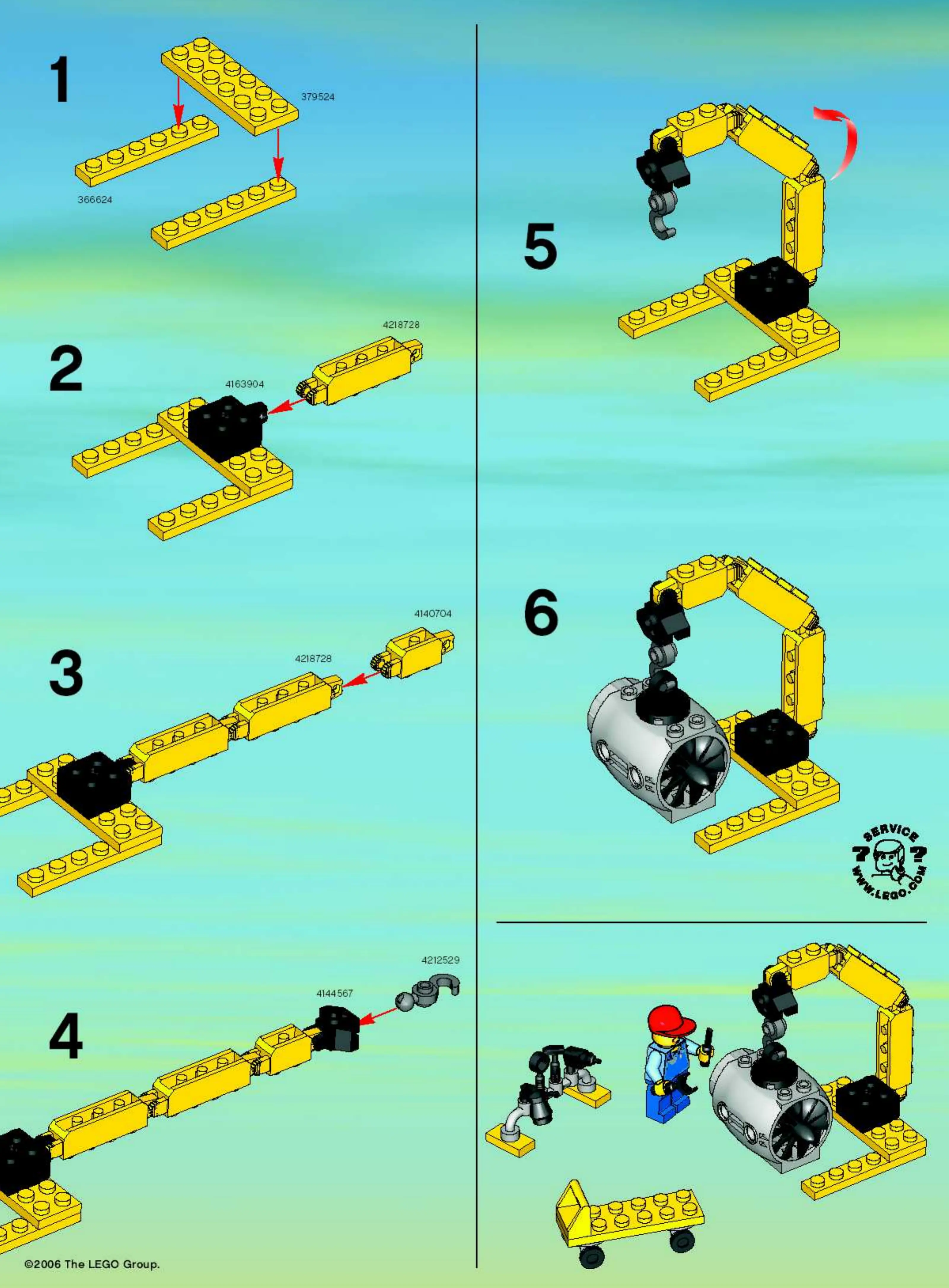 1

379524

366624

2

4218728

4163904

3

4140704

4218728

4

4212529

4144567

©2006 The LEGO Group.

5

6

SERVICE
? ?
WWW.LEGO.COM