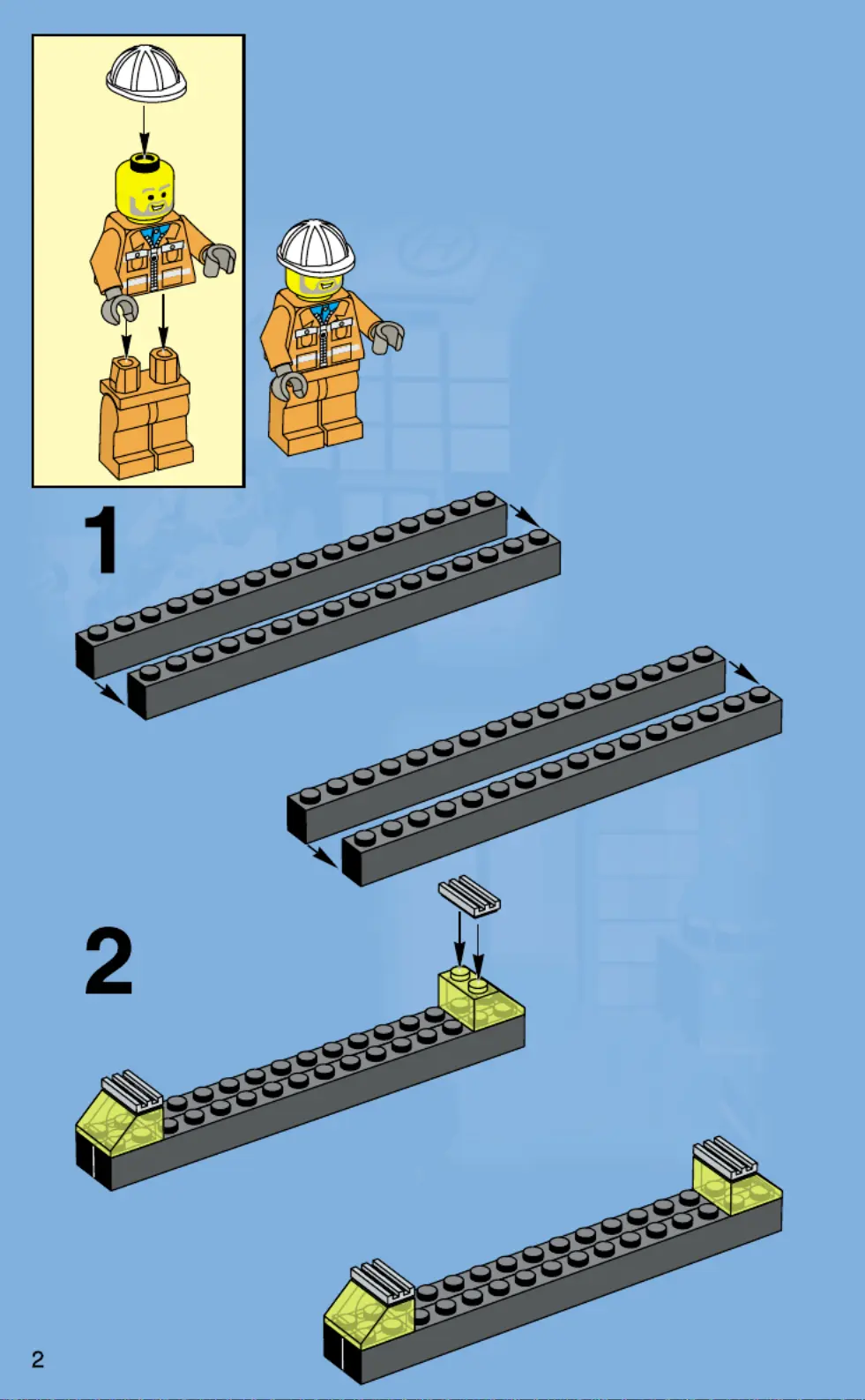 1

2

2