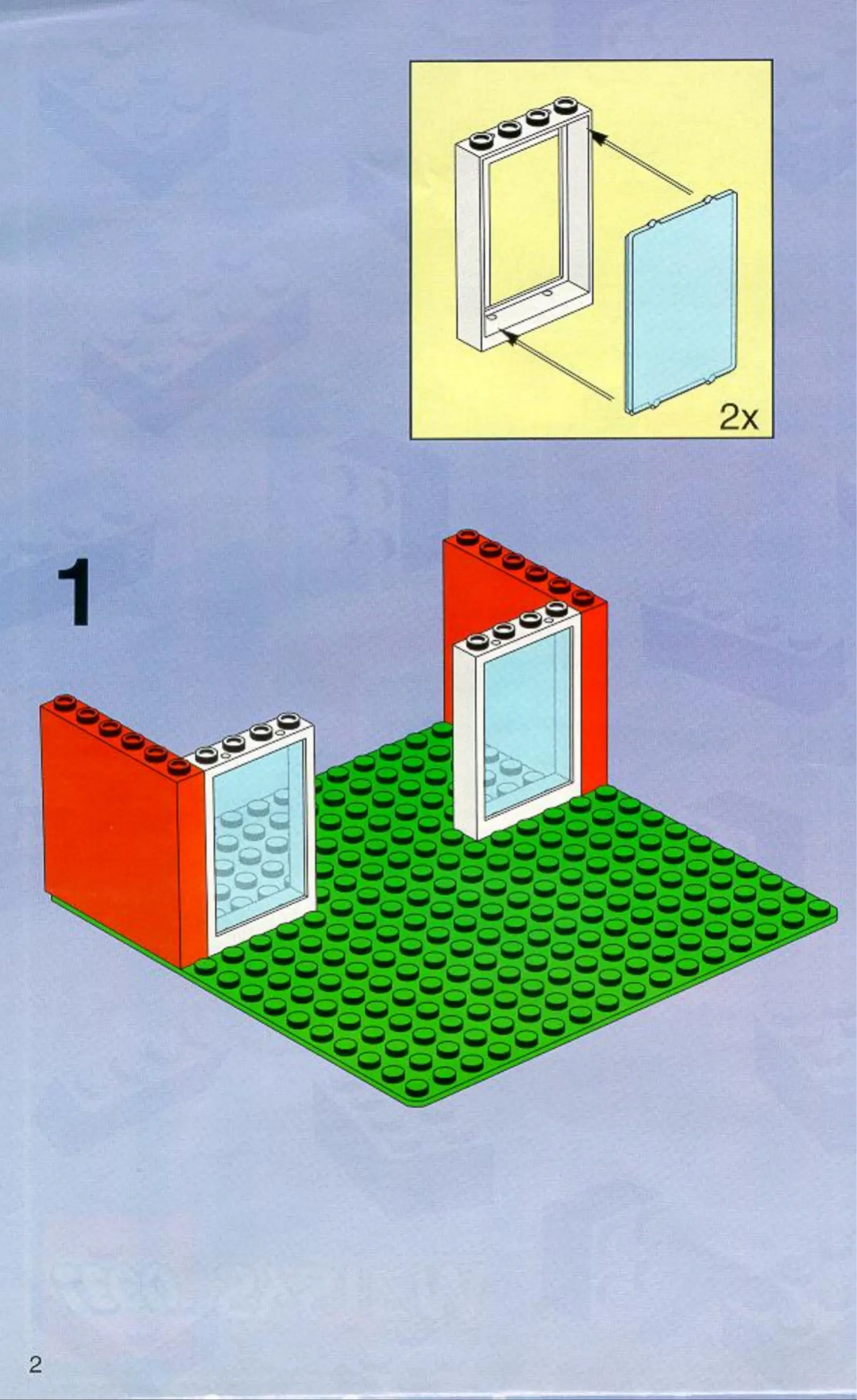 2x

1

2