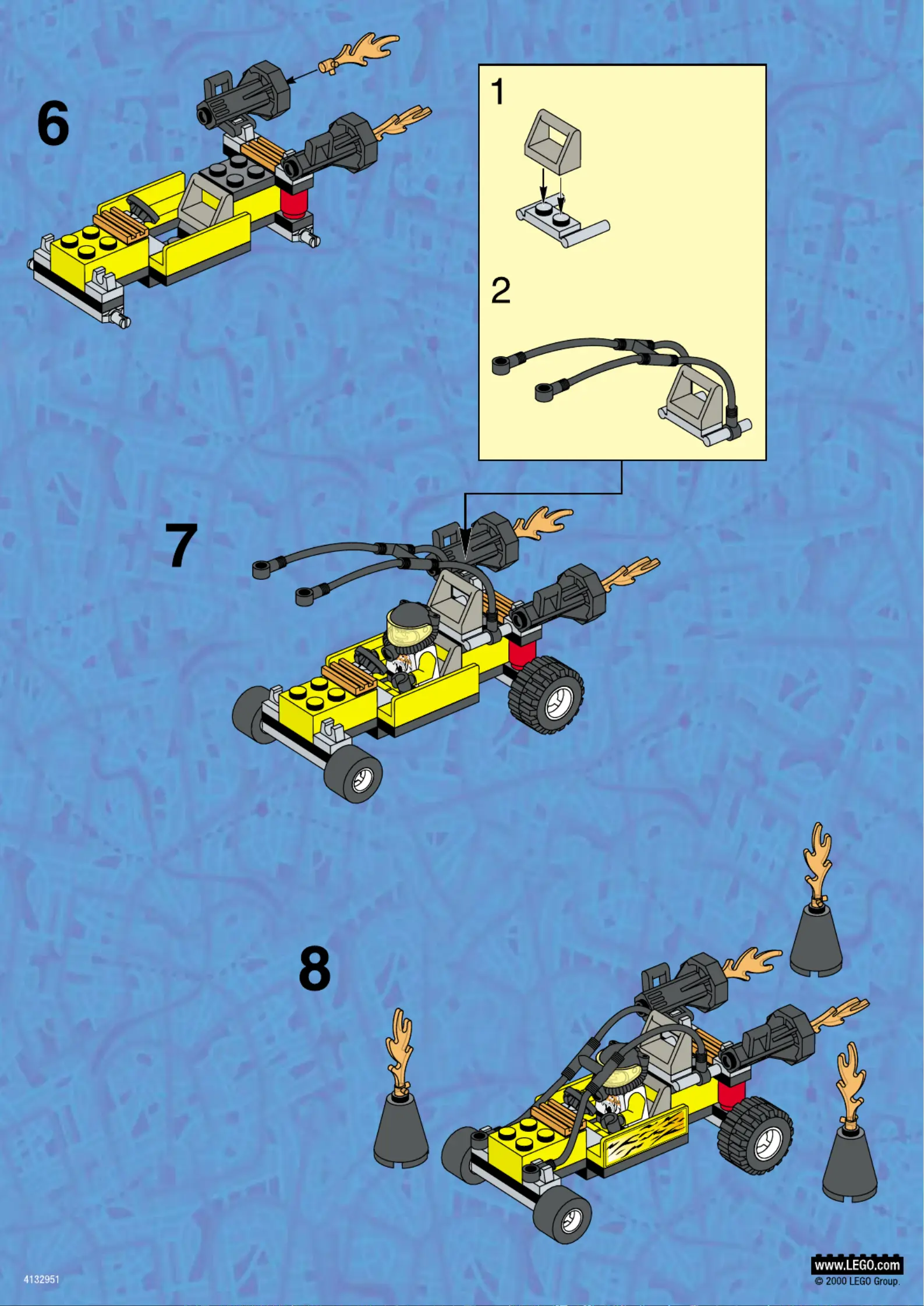 6

1

2

7

8

4132951

www.LEGO.com
© 2000 LEGO Group.