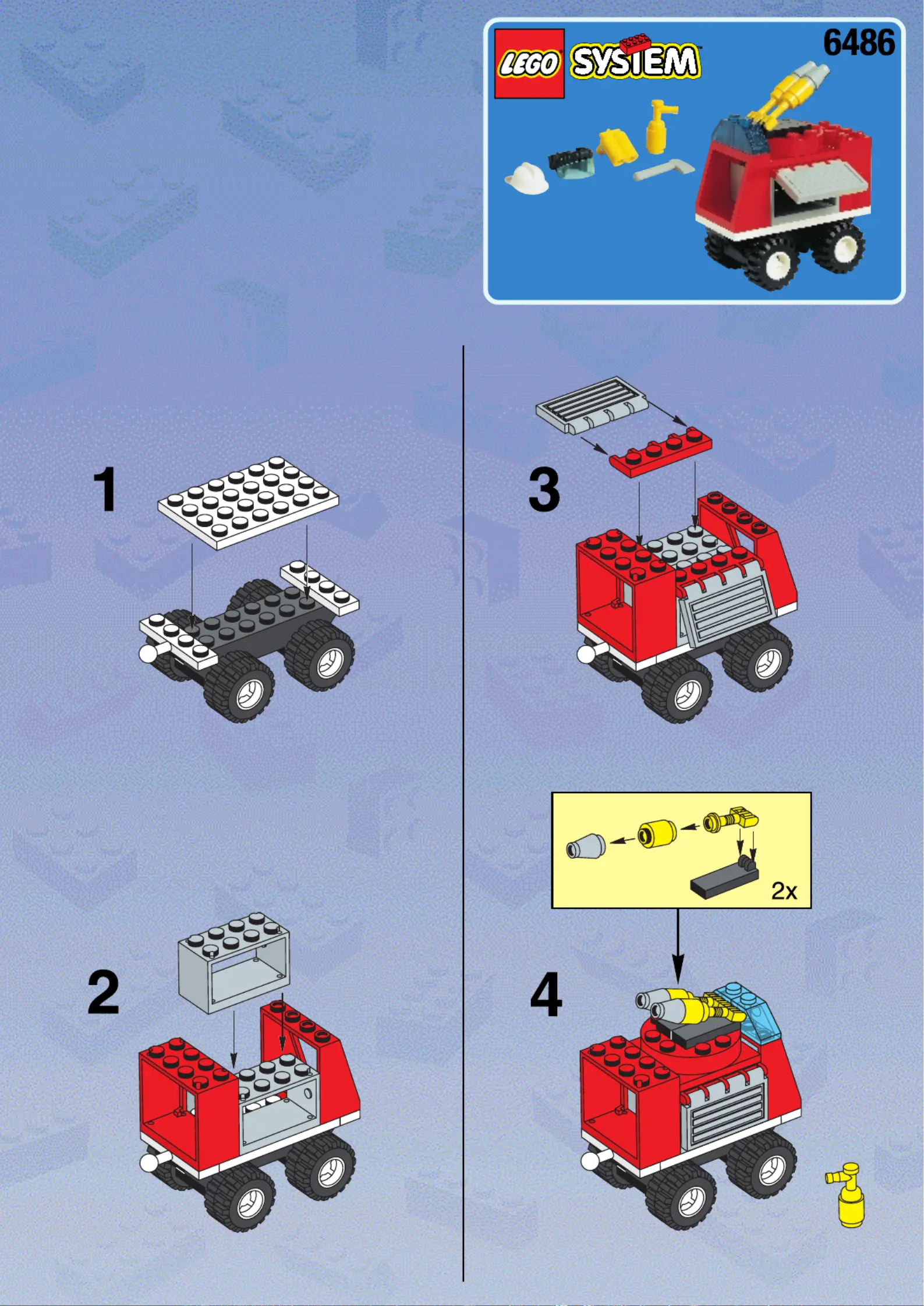 LEGO SYSTEM

6486

1

2

3

2x

4