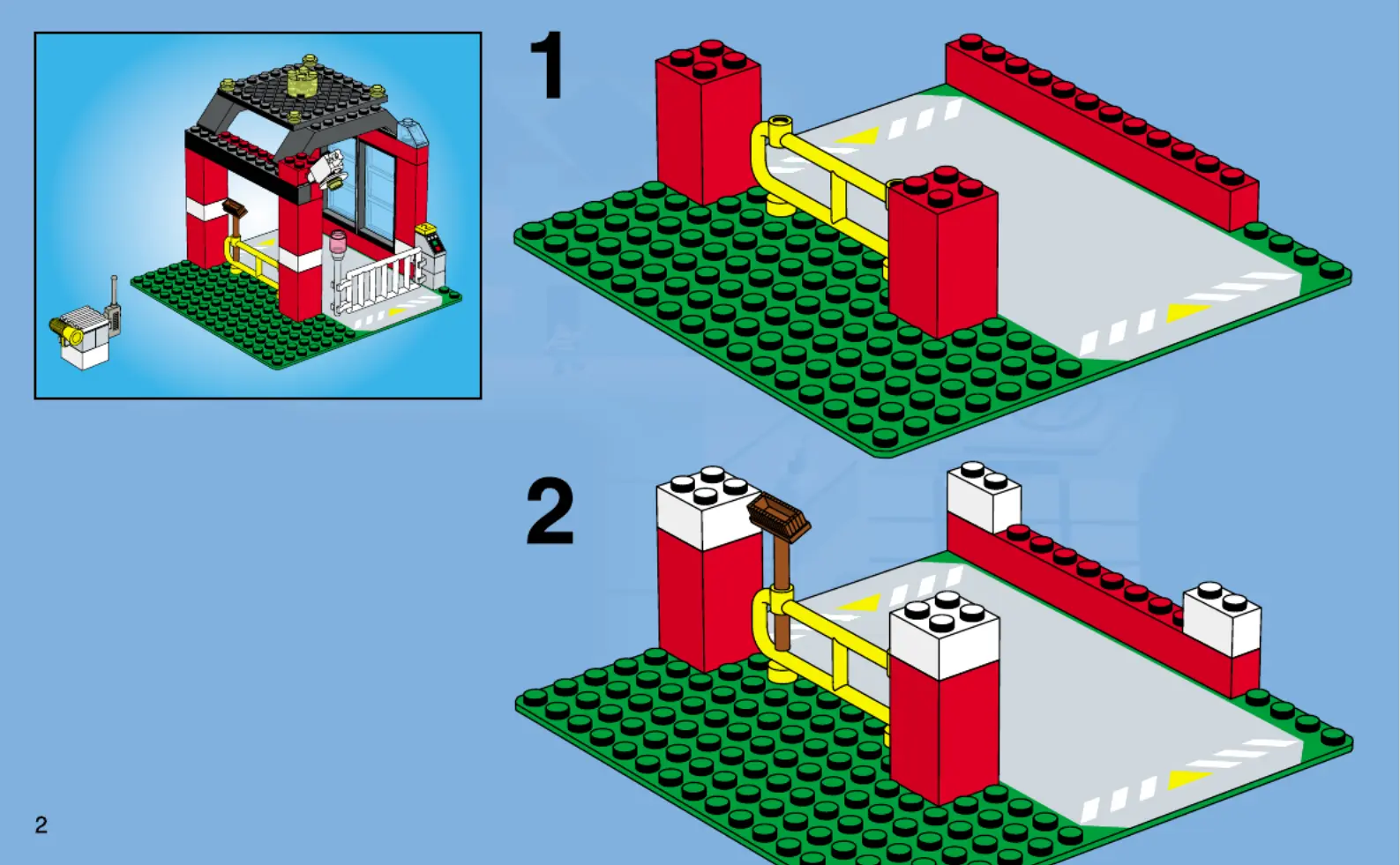 1

2

2