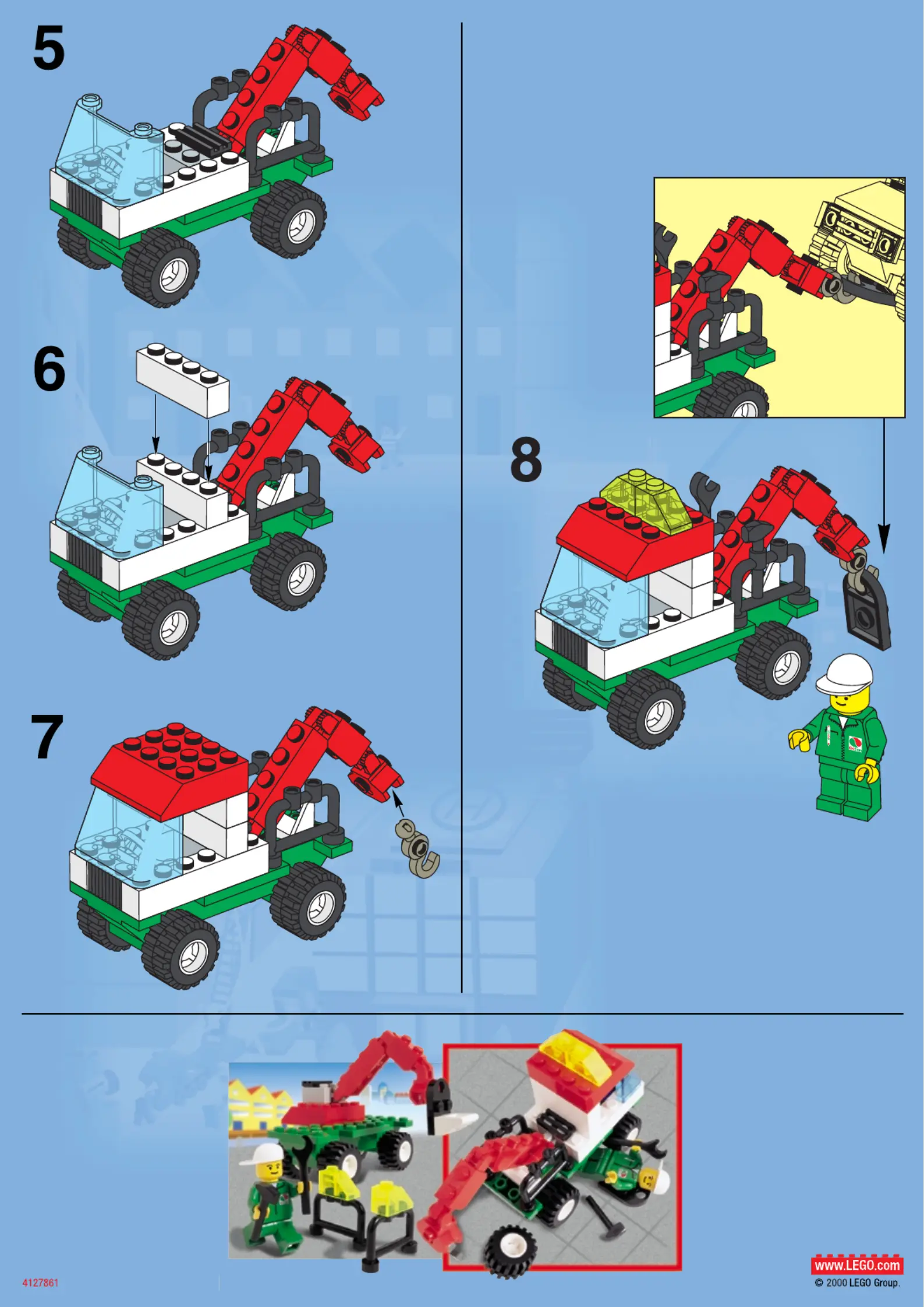 5

6

7

8

4127861

www.LEGO.com
© 2000 LEGO Group.