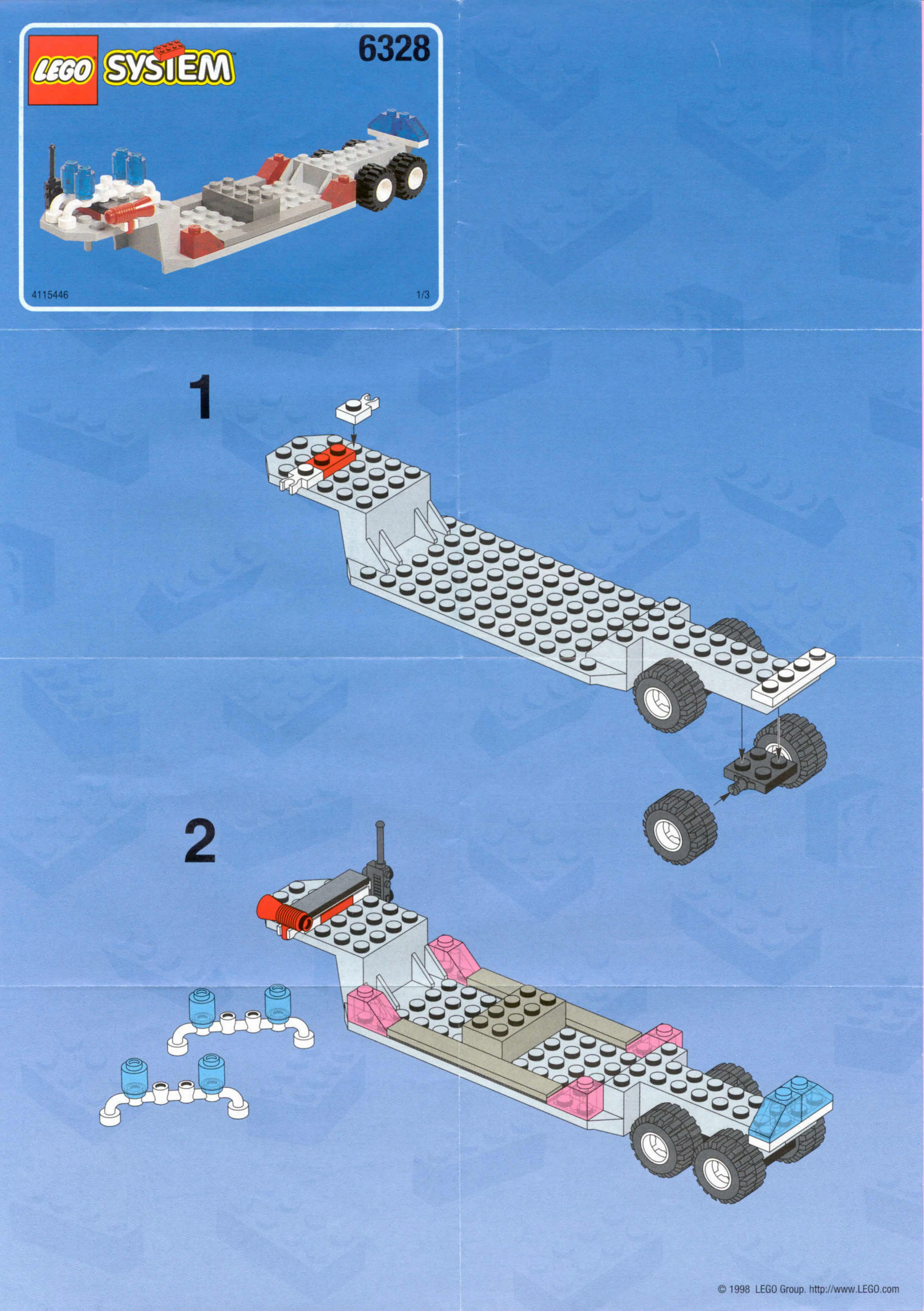 LEGO SYSTEM

6328

4115446

1/3

1

2

© 1998 LEGO Group. http://www.LEGO.com