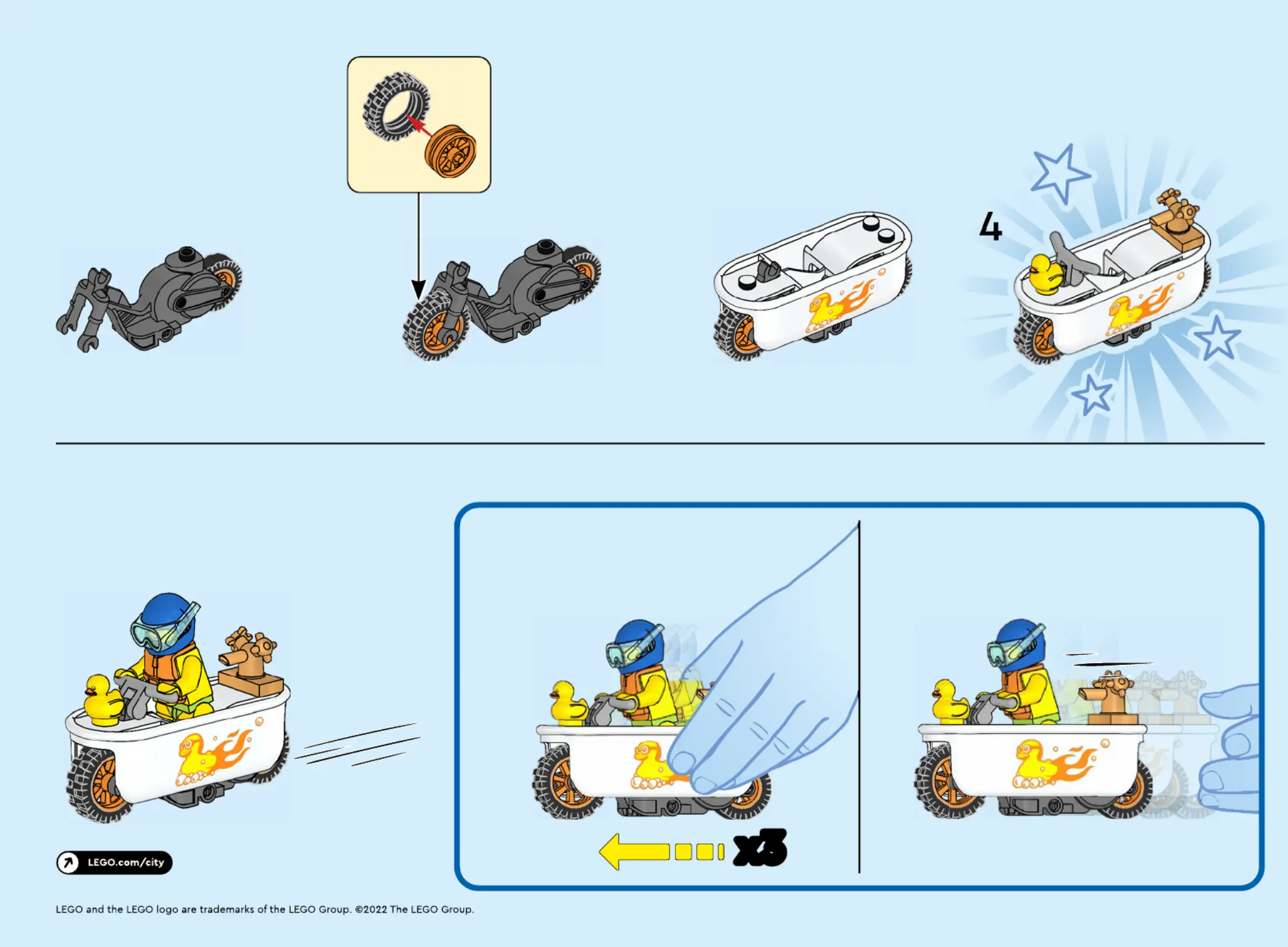 4

x3

LEGO.com/city

LEGO and the LEGO logo are trademarks of the LEGO Group. ©2022 The LEGO Group.