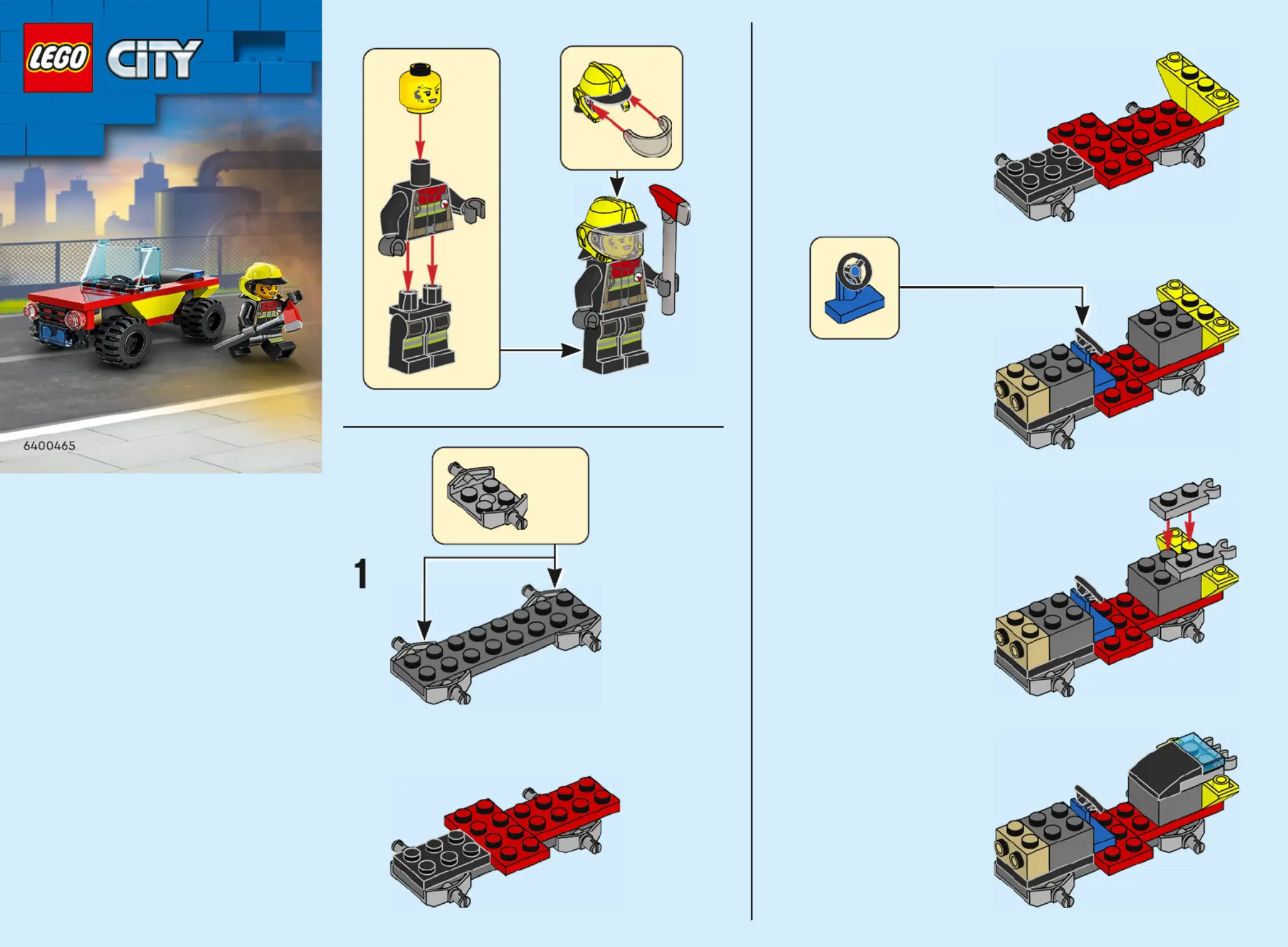 LEGO CITY

6400465

1