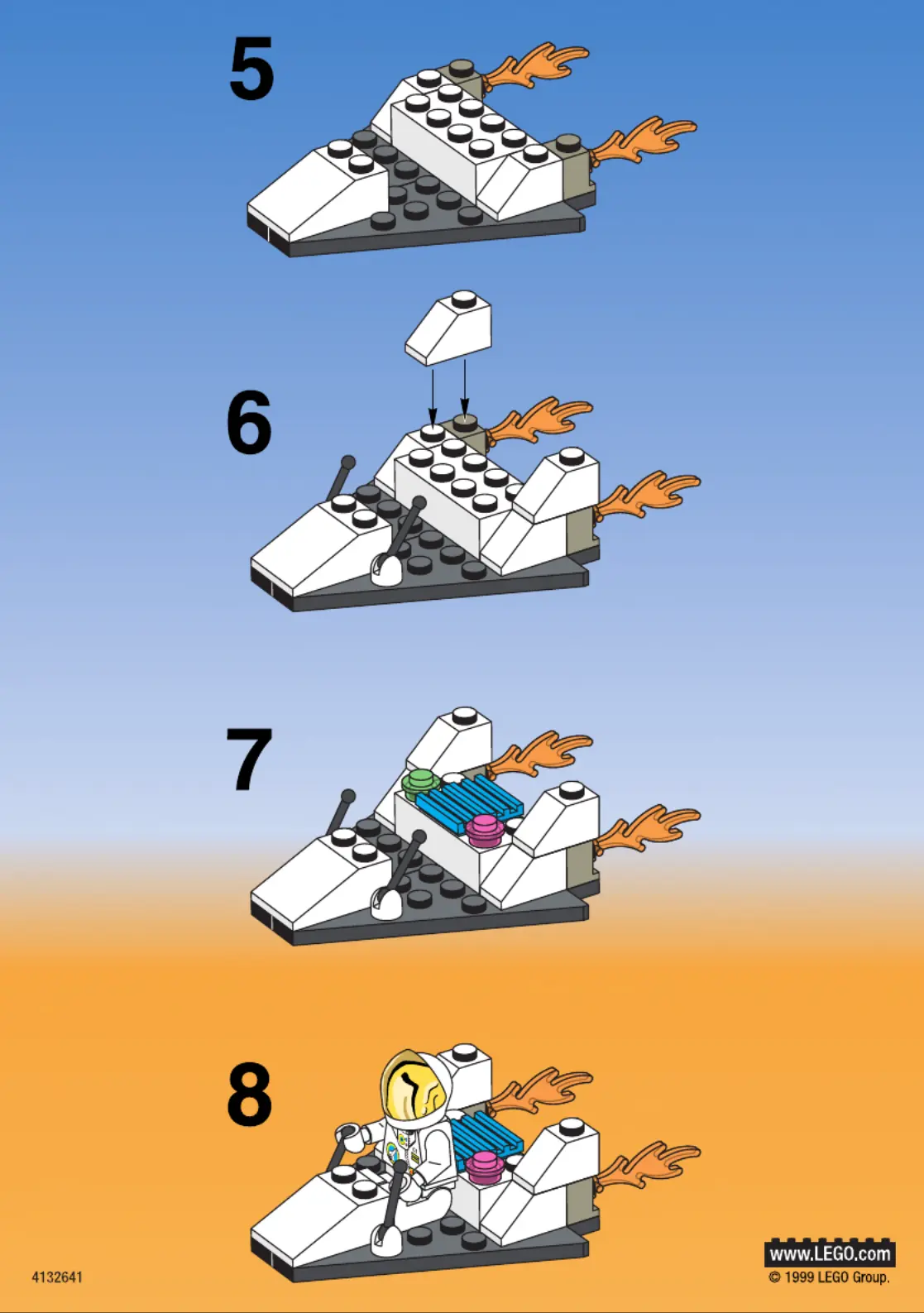 5

6

7

8

4132641

www.LEGO.com
© 1999 LEGO Group.