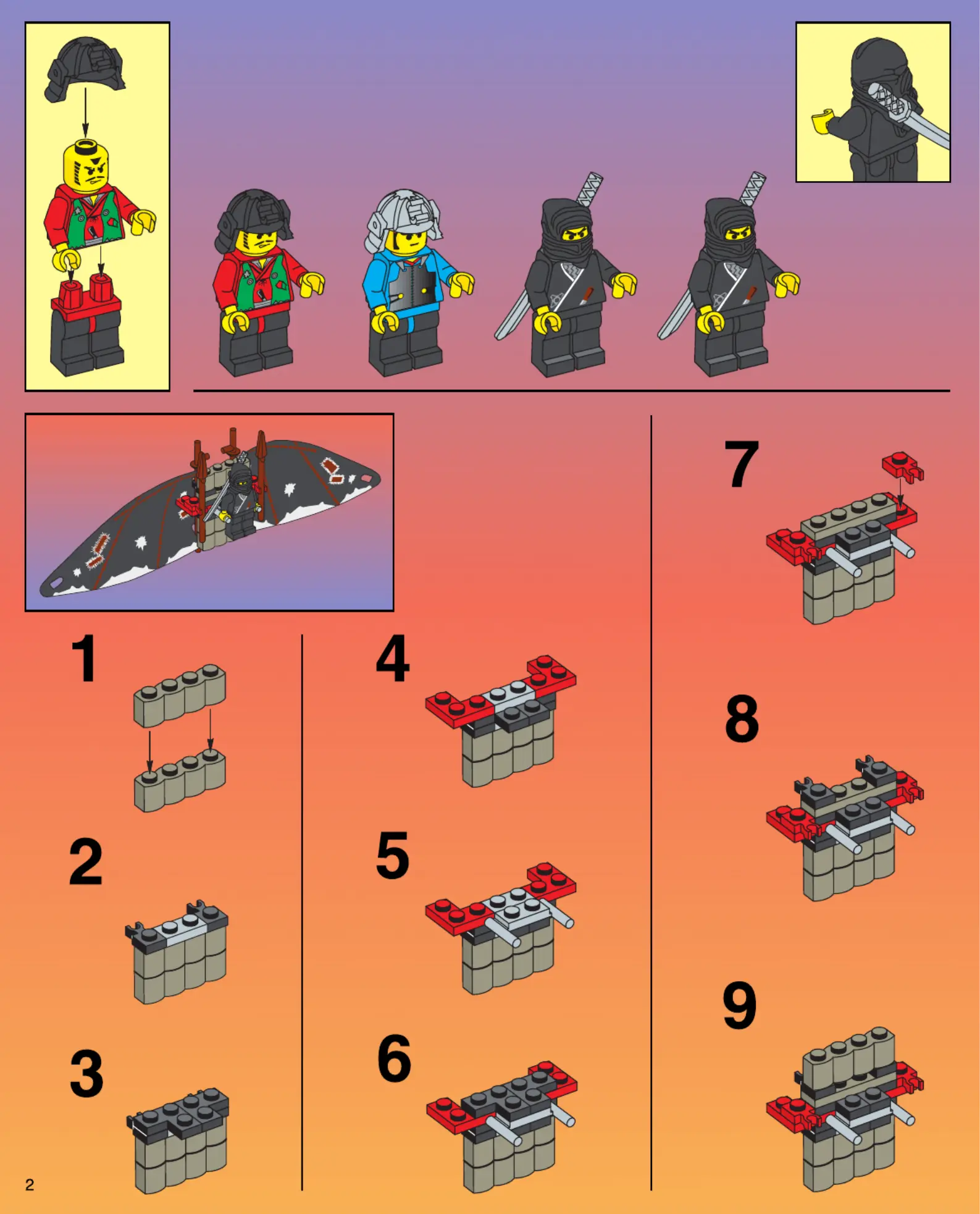 1

2

3

4

5

6

7

8

9

2