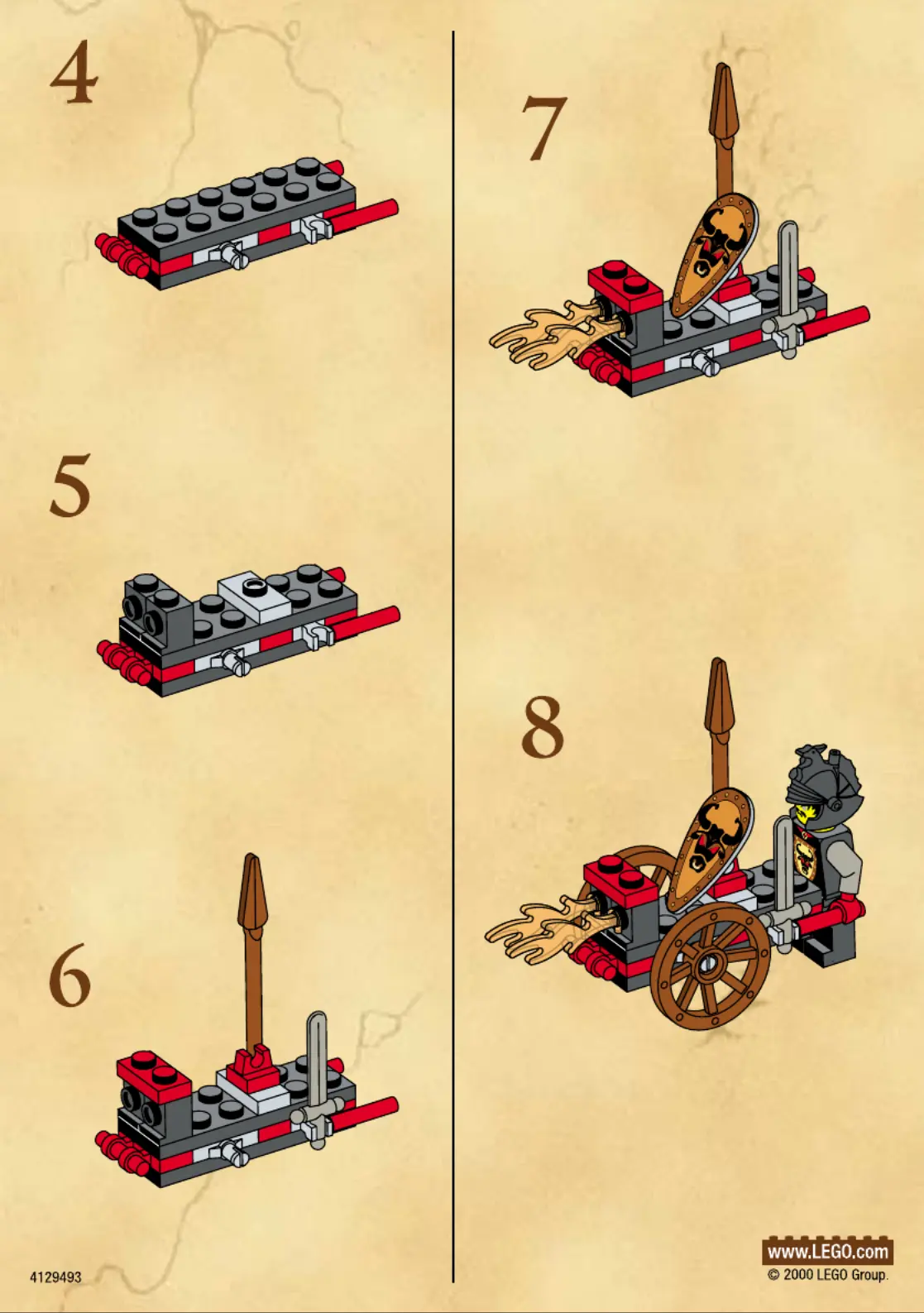 4

5

6

4129493

7

8

www.LEGO.com
© 2000 LEGO Group.