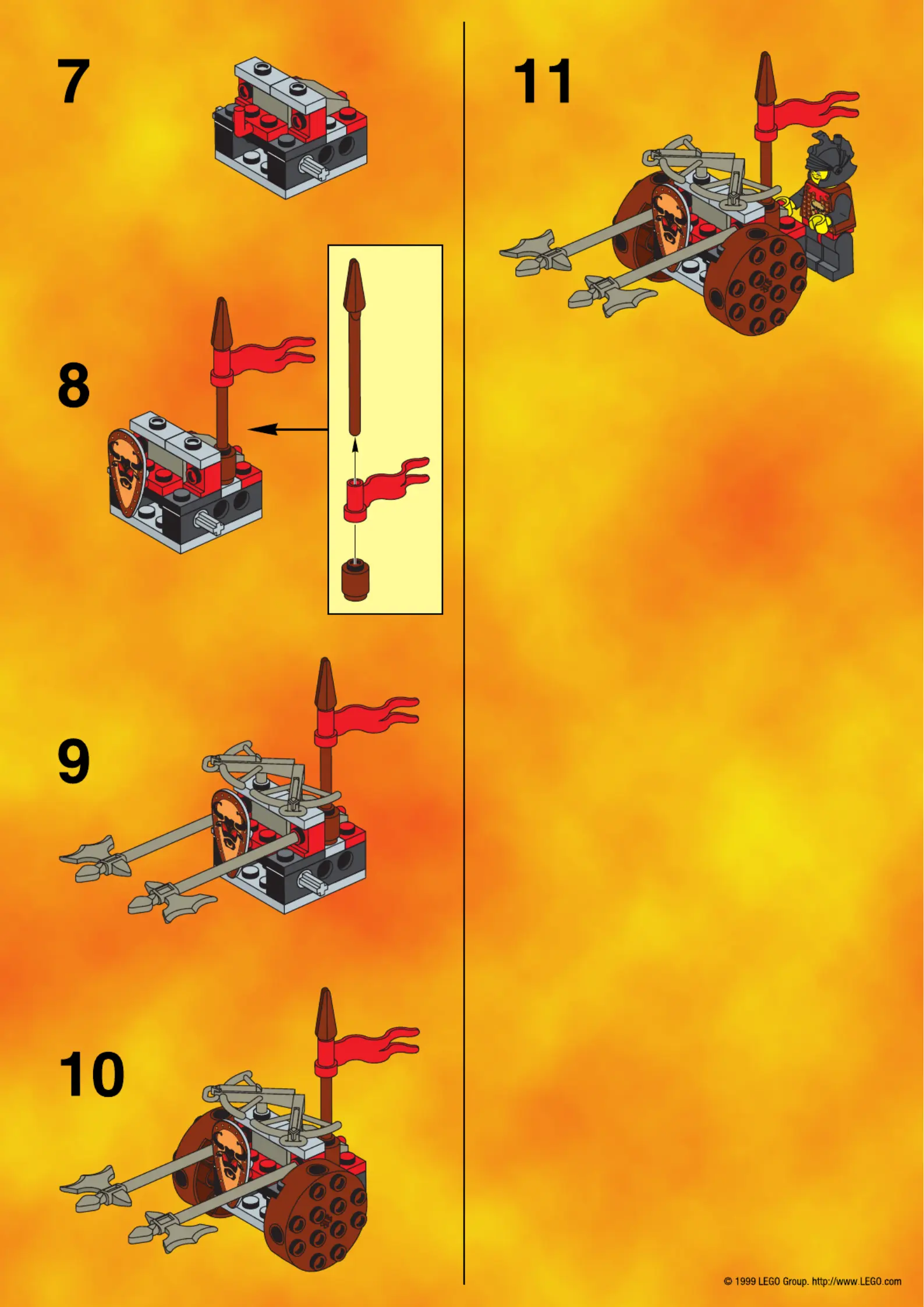 7

8

9

10

11

© 1999 LEGO Group. http://www.LEGO.com