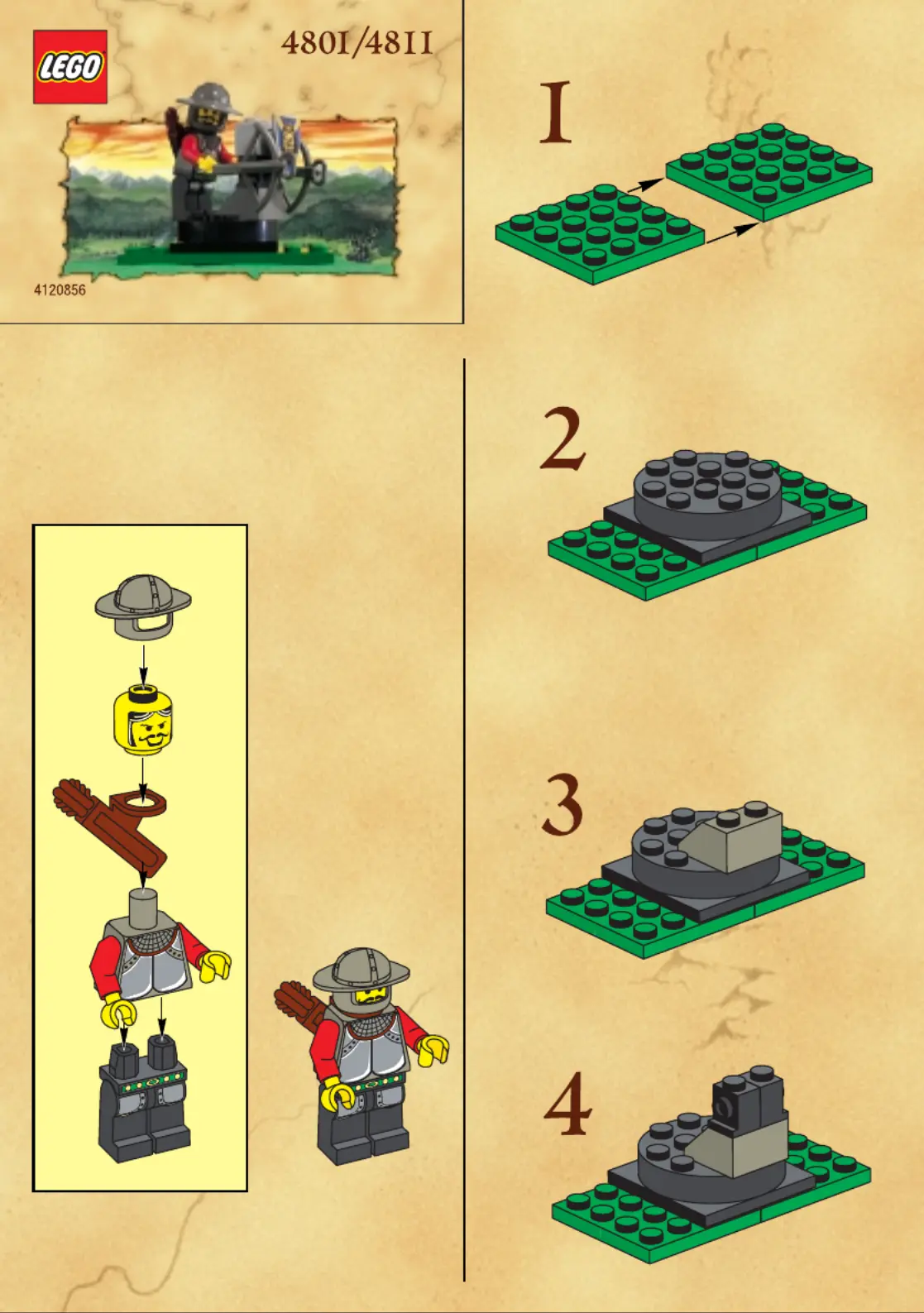 LEGO

4801/4811

4120856

1

2

3

4